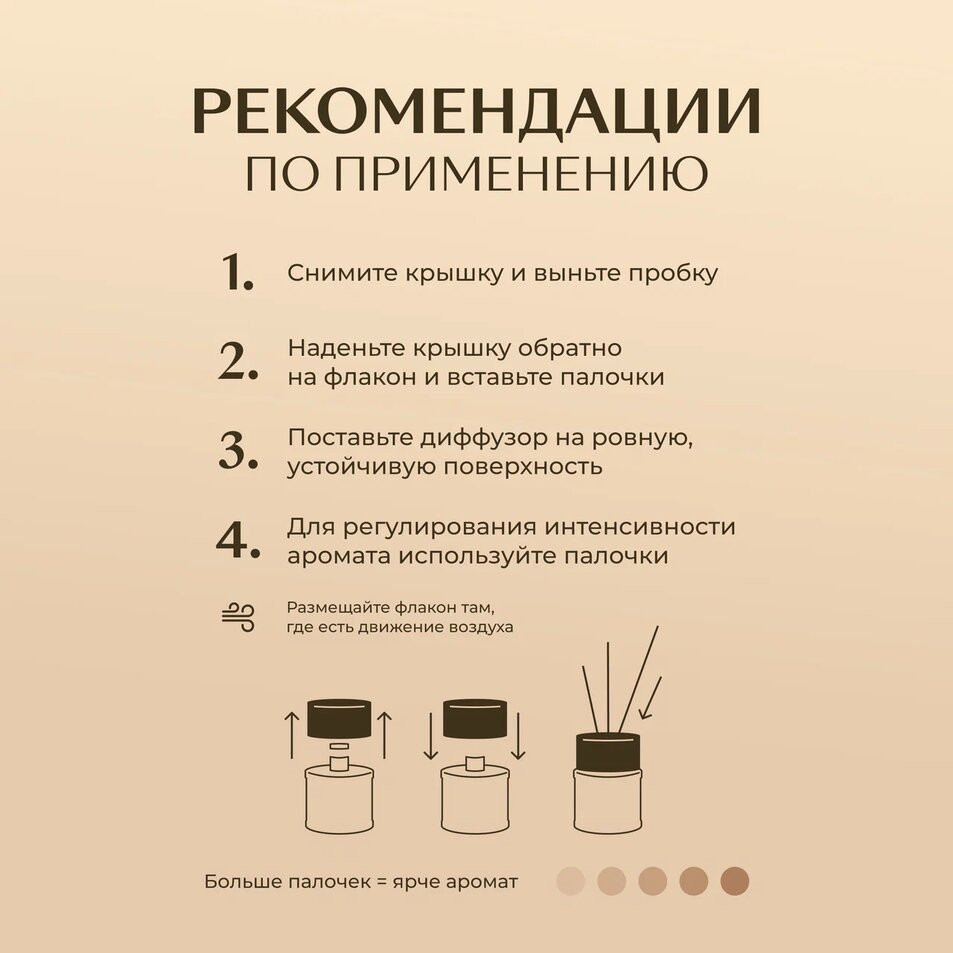 РЕКОМЕНДАЦИИ
ПО ПРИМЕНЕНИЮ

1. Снимите крышку и выньте пробку

2. Наденьте крышку обратно на флакон и вставьте палочки

3. Поставьте диффузор на ровную, устойчивую поверхность

4. Для регулирования интенсивности аромата используйте палочки

Размещайте флакон там, где есть движение воздуха

Больше палочек = ярче аромат