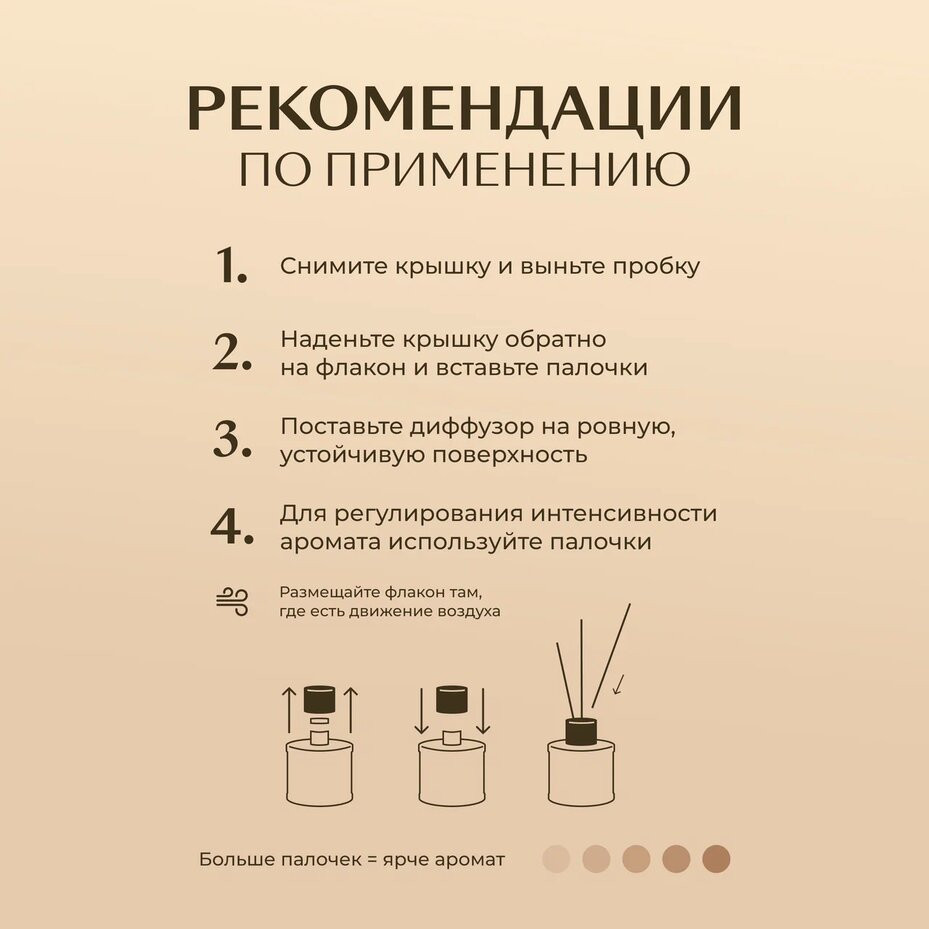 РЕКОМЕНДАЦИИ
ПО ПРИМЕНЕНИЮ

1. Снимите крышку и выньте пробку

2. Наденьте крышку обратно на флакон и вставьте палочки

3. Поставьте диффузор на ровную, устойчивую поверхность

4. Для регулирования интенсивности аромата используйте палочки

Размещайте флакон там, где есть движение воздуха

Больше палочек = ярче аромат