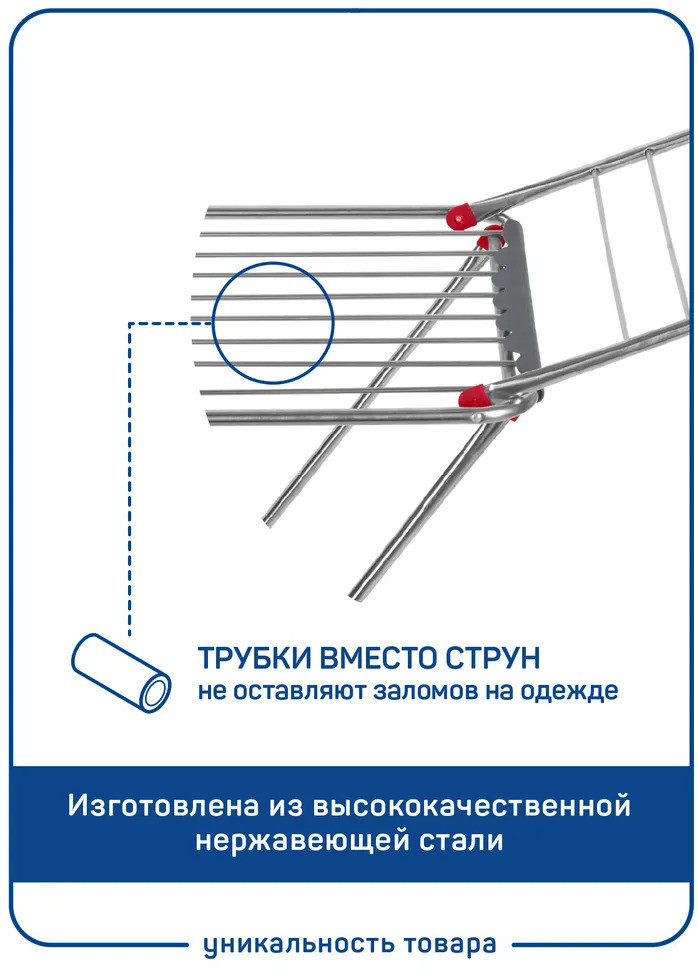 ТРУБКИ ВМЕСТО СТРУН
не оставляют заломов на одежде

Изготовлена из высококачественной нержавеющей стали

уникальность товара