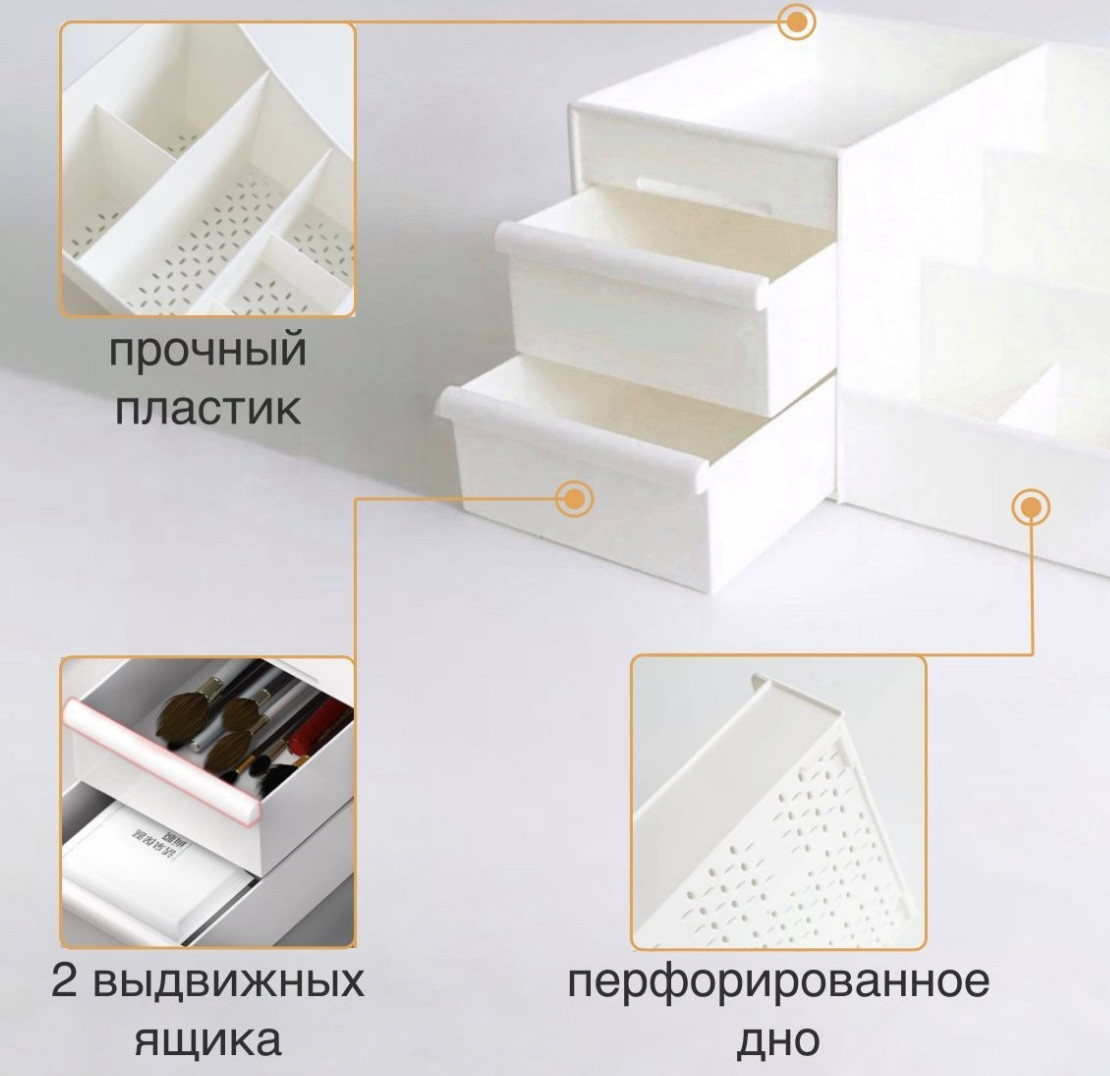 прочный пластик

2 выдвижных ящика

перфорированное дно