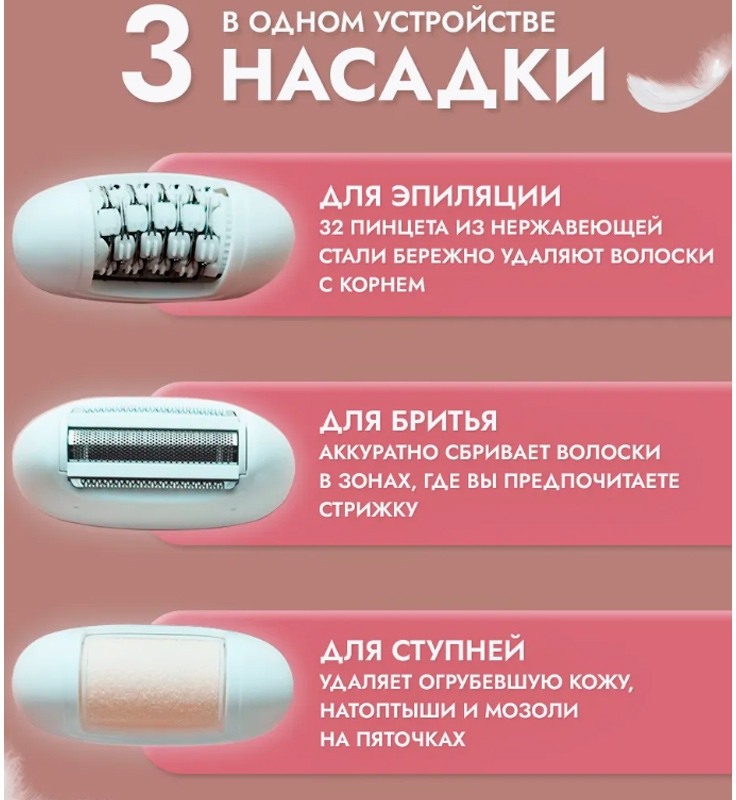 3 В ОДНОМ УСТРОЙСТВЕ НАСАДКИ

ДЛЯ ЭПИЛЯЦИИ
32 ПИНЦЕТА ИЗ НЕРЖАВЕЮЩЕЙ СТАЛИ БЕРЕЖНО УДАЛЯЮТ ВОЛОСКИ С КОРНЕМ

ДЛЯ БРИТЬЯ
АККУРАТНО СБРИВАЕТ ВОЛОСКИ В ЗОНАХ, ГДЕ ВЫ ПРЕДПОЧИТАЕТЕ СТРИЖКУ

ДЛЯ СТУПНЕЙ
УДАЛЯЕТ ОГРУБЕВШУЮ КОЖУ, НАТОПТЫШИ И МОЗОЛИ НА ПЯТОЧКАХ