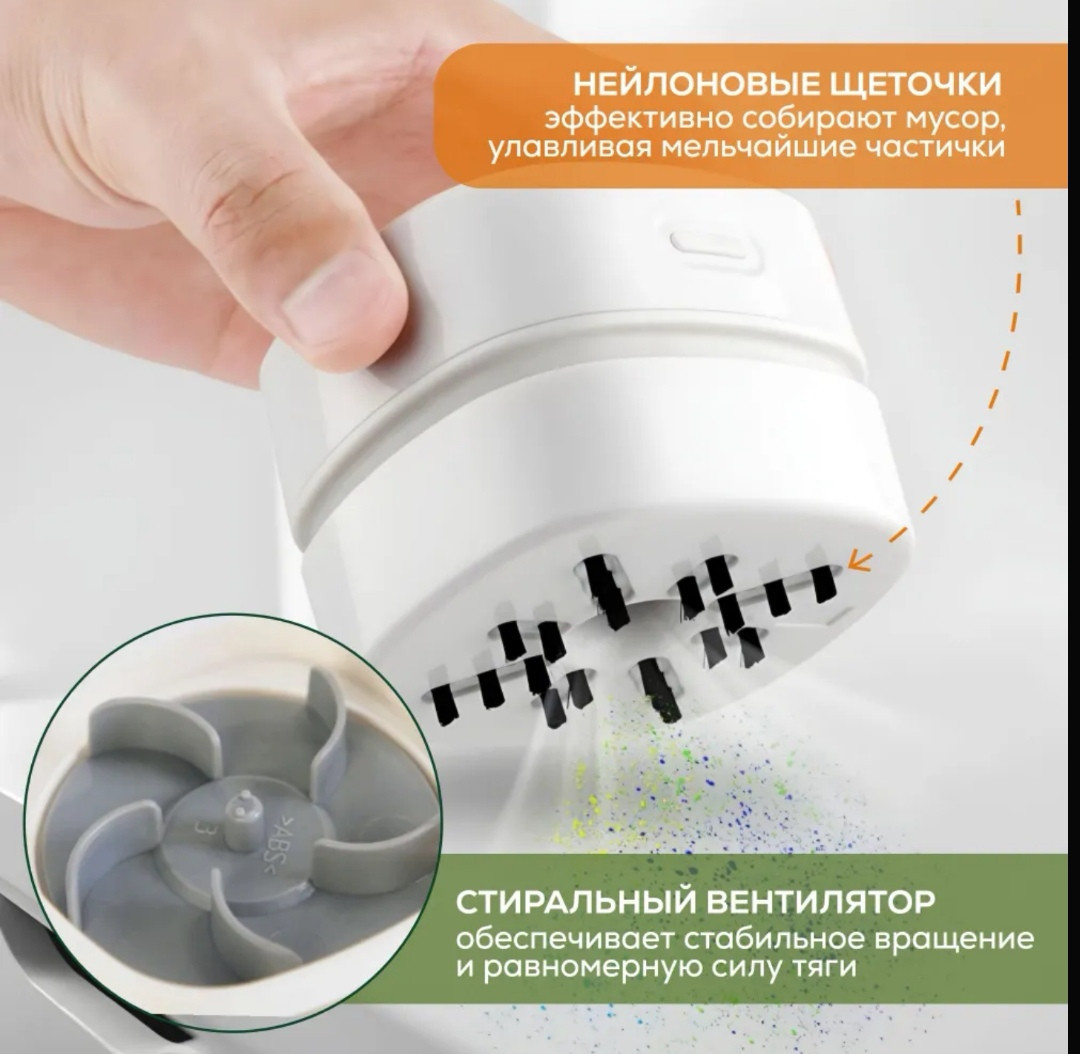 НЕЙЛОНОВЫЕ ЩЕТОЧКИ
эффективно собирают мусор, улавливая мельчайшие частички

>ABS<
3

СТИРАЛЬНЫЙ ВЕНТИЛЯТОР
обеспечивает стабильное вращение и равномерную силу тяги