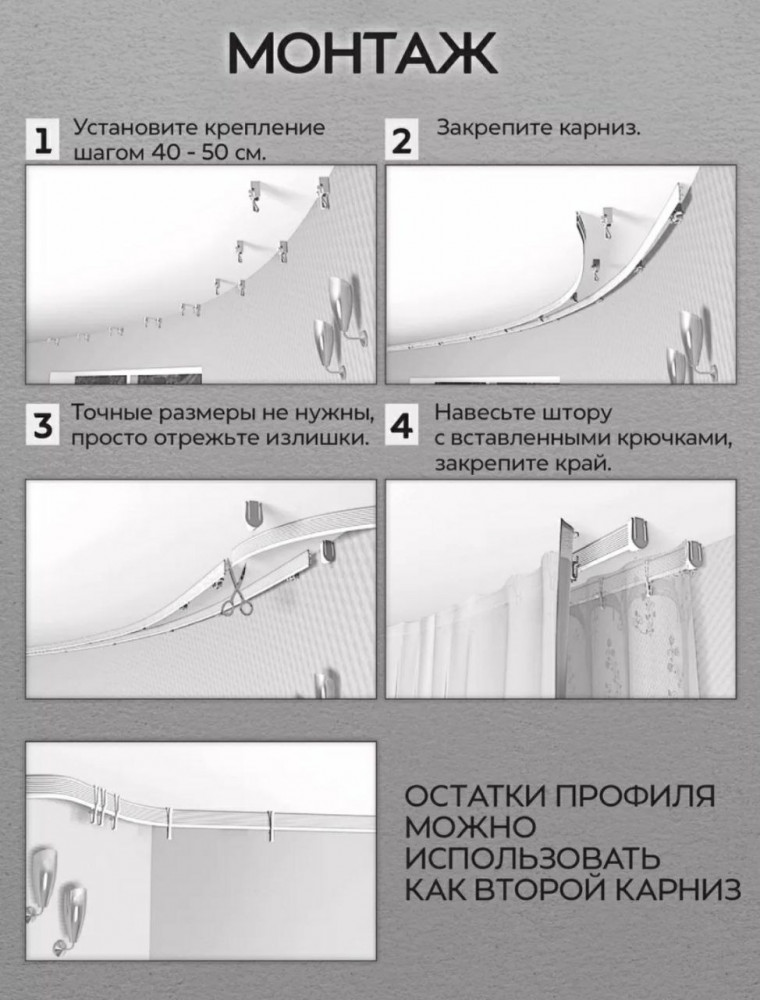 МОНТАЖ

1 Установите крепление шагом 40 - 50 см.

2 Закрепите карниз.

3 Точные размеры не нужны, просто отрежьте излишки.

4 Навесьте штору с вставленными крючками, закрепите край.

ОСТАТКИ ПРОФИЛЯ МОЖНО ИСПОЛЬЗОВАТЬ КАК ВТОРОЙ КАРНИЗ