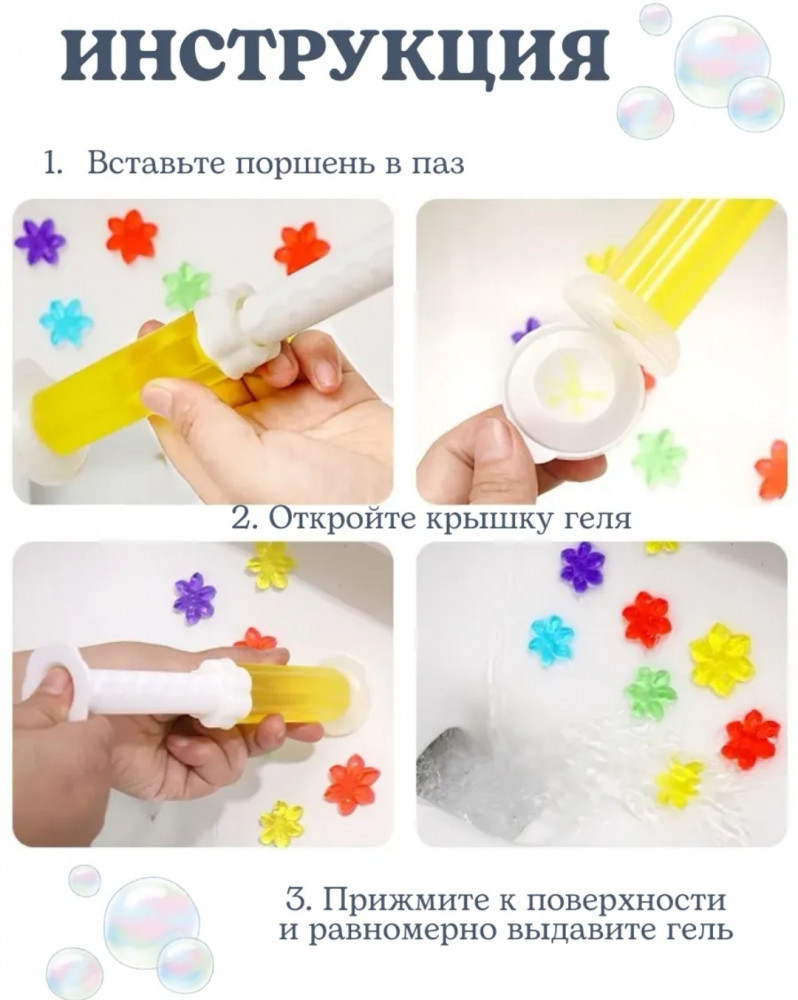 ИНСТРУКЦИЯ

1. Вставьте поршень в паз

2. Откройте крышку геля

3. Прижмите к поверхности и равномерно выдавите гель