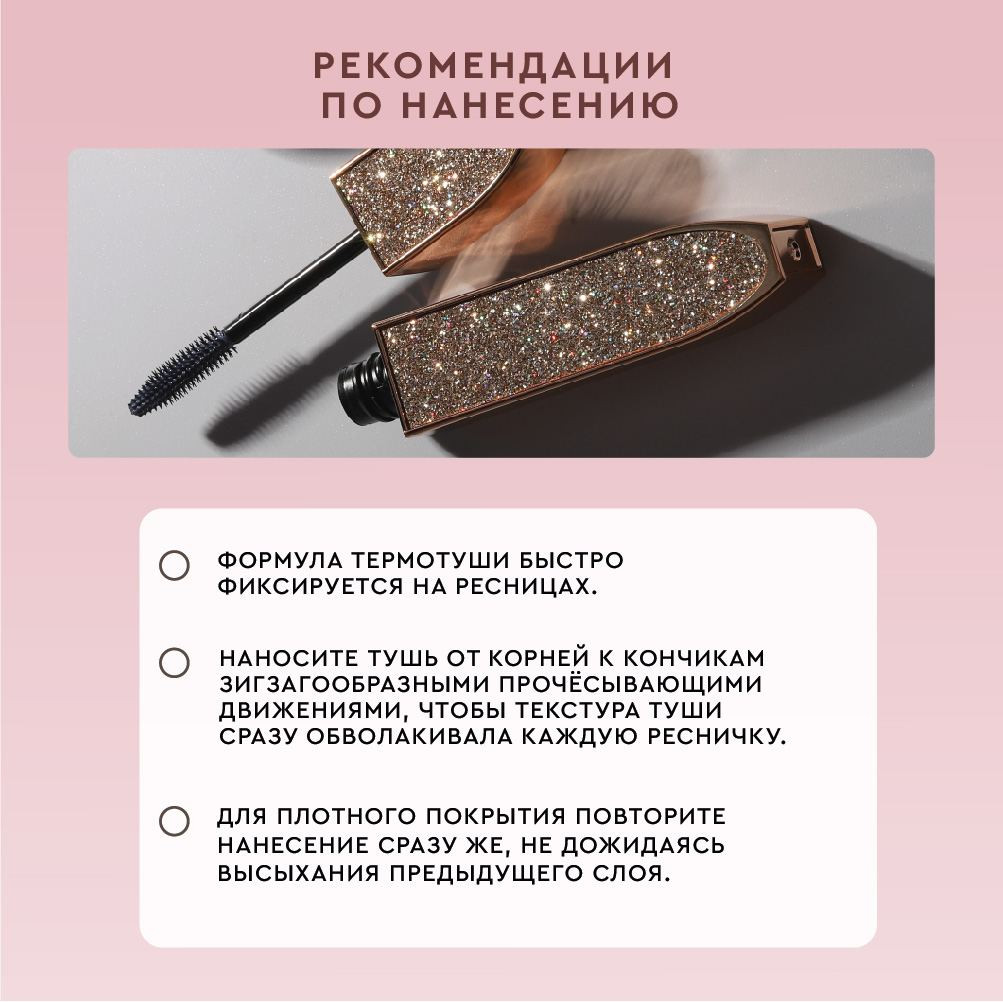 РЕКОМЕНДАЦИИ ПО НАНЕСЕНИЮ

ФОРМУЛА ТЕРМОТУШИ БЫСТРО ФИКСИРУЕТСЯ НА РЕСНИЦАХ.

НАНОСИТЕ ТУШЬ ОТ КОРНЕЙ К КОНЧИКАМ ЗИГЗАГООБРАЗНЫМИ ПРОЧЁСЫВАЮЩИМИ ДВИЖЕНИЯМИ, ЧТОБЫ ТЕКСТУРА ТУШИ СРАЗУ ОБВОЛАКИВАЛА КАЖДУЮ РЕСНИЧКУ.

ДЛЯ ПЛОТНОГО ПОКРЫТИЯ ПОВТОРИТЕ НАНЕСЕНИЕ СРАЗУ ЖЕ, НЕ ДОЖИДАЯСЬ ВЫСЫХАНИЯ ПРЕДЫДУЩЕГО СЛОЯ.