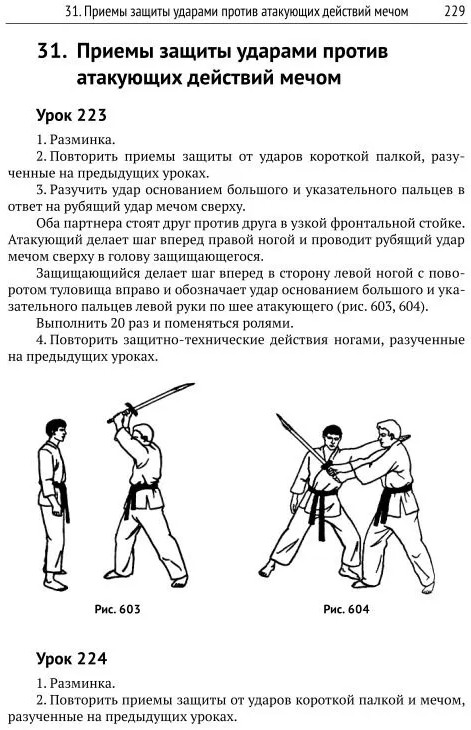 31. Приемы защиты ударами против атакующих действий мечом 229

31. Приемы защиты ударами против атакующих действий мечом

Урок 223

1. Разминка.

2. Повторить приемы защиты от ударов короткой палкой, разученные на предыдущих уроках.

3. Разучить удар основанием большого и указательного пальцев в ответ на рубящий удар мечом сверху.

Оба партнера стоят друг против друга в узкой фронтальной стойке. Атакующий делает шаг вперед правой ногой и проводит рубящий удар мечом сверху в голову защищающегося.

Защищающийся делает шаг вперед в сторону левой ногой с поворотом туловища вправо и обозначает удар основанием большого и указательного пальцев левой руки по шее атакующего (рис. 603, 604).

Выполнить 20 раз и поменяться ролями.

4. Повторить защитно-технические действия ногами, разученные на предыдущих уроках.

Рис. 603

Рис. 604

Урок 224

1. Разминка.

2. Повторить приемы защиты от ударов короткой палкой и мечом, разученные на предыдущих уроках.