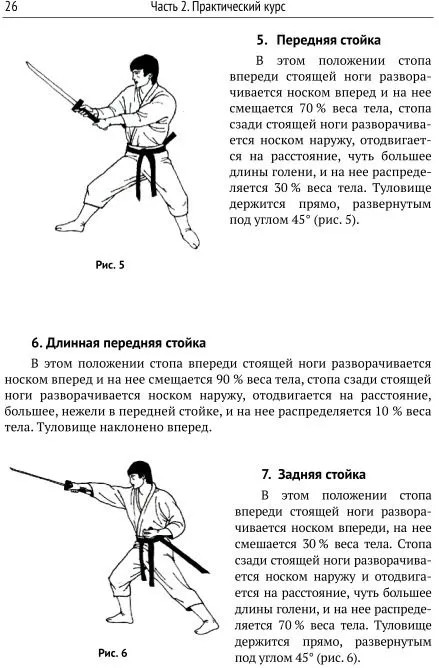 26 Часть 2. Практический курс

5. Передняя стойка

В этом положении стопа впереди стоящей ноги разворачивается носком вперед и на нее смещается 70 % веса тела, стопа сзади стоящей ноги разворачивается носком наружу, отодвигается на расстояние, чуть большее длины голени, и на нее распределяется 30 % веса тела. Туловище держится прямо, развернутым под углом 45° (рис. 5).

Рис. 5

6. Длинная передняя стойка

В этом положении стопа впереди стоящей ноги разворачивается носком вперед и на нее смещается 90 % веса тела, стопа сзади стоящей ноги разворачивается носком наружу, отодвигается на расстояние, большее, нежели в передней стойке, и на нее распределяется 10 % веса тела. Туловище наклонено вперед.

7. Задняя стойка

В этом положении стопа впереди стоящей ноги разворачивается носком впереди, на нее смешается 30 % веса тела. Стопа сзади стоящей ноги разворачивается носком наружу и отодвигается на расстояние, чуть большее длины голени, и на нее распределяется 70 % веса тела. Туловище держится прямо, развернутым под углом 45° (рис. 6).

Рис. 6