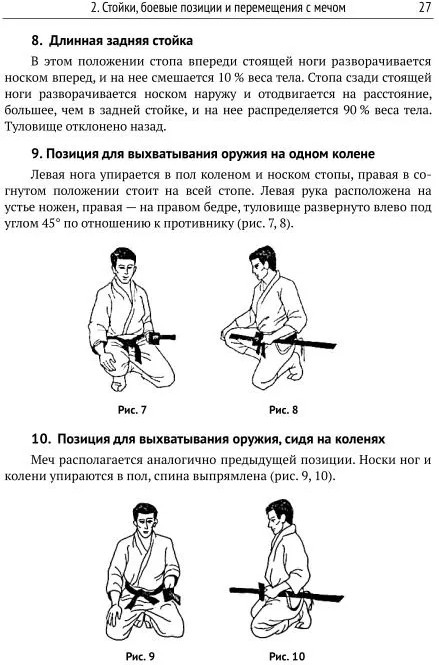 2. Стойки, боевые позиции и перемещения с мечом 27

8. Длинная задняя стойка

В этом положении стопа впереди стоящей ноги разворачивается носком вперед, и на нее смешается 10 % веса тела. Стопа сзади стоящей ноги разворачивается носком наружу и отодвигается на расстояние, большее, чем в задней стойке, и на нее распределяется 90 % веса тела. Туловище отклонено назад.

9. Позиция для выхватывания оружия на одном колене

Левая нога упирается в пол коленом и носком стопы, правая в согнутом положении стоит на всей стопе. Левая рука расположена на устье ножен, правая — на правом бедре, туловище развернуто влево под углом 45° по отношению к противнику (рис. 7, 8).

Рис. 7

Рис. 8

10. Позиция для выхватывания оружия, сидя на коленях

Меч располагается аналогично предыдущей позиции. Носки ног и колени упираются в пол, спина выпрямлена (рис. 9, 10).

Рис. 9

Рис. 10