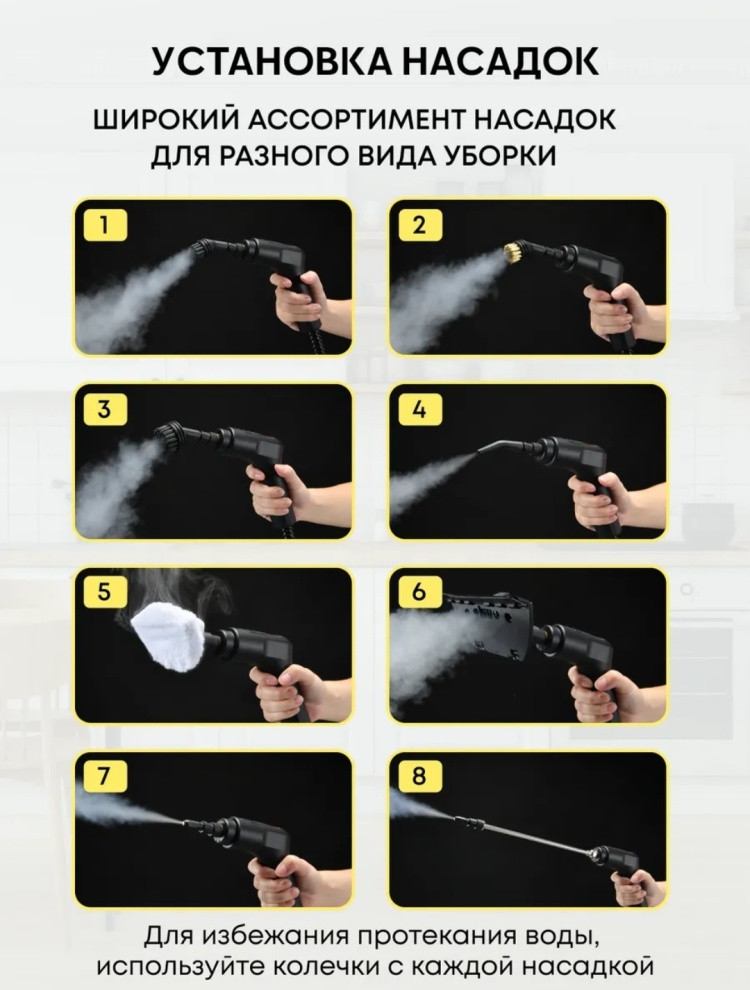 УСТАНОВКА НАСАДОК

ШИРОКИЙ АССОРТИМЕНТ НАСАДОК ДЛЯ РАЗНОГО ВИДА УБОРКИ

1

2

3

4

5

6

7

8

Для избежания протекания воды, используйте колечки с каждой насадкой