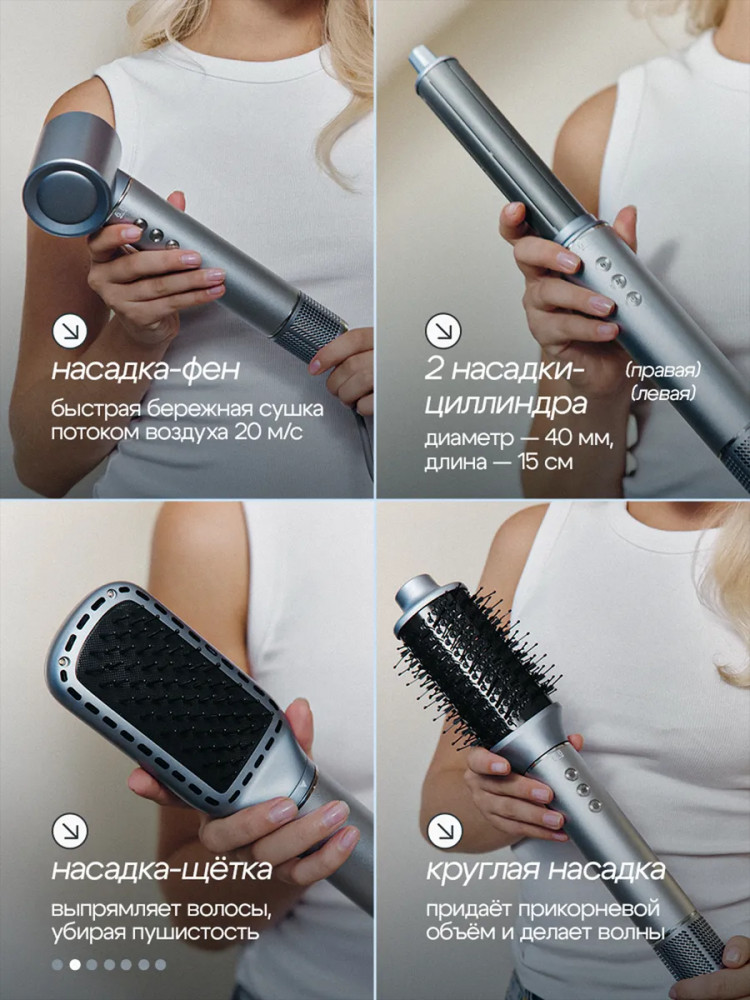 насадка-фен
быстрая бережная сушка потоком воздуха 20 м/с

2 насадки-циллиндра (правая) (левая)
диаметр — 40 мм, длина — 15 см

насадка-щётка
выпрямляет волосы, убирая пушистость

круглая насадка
придаёт прикорневой объём и делает волны