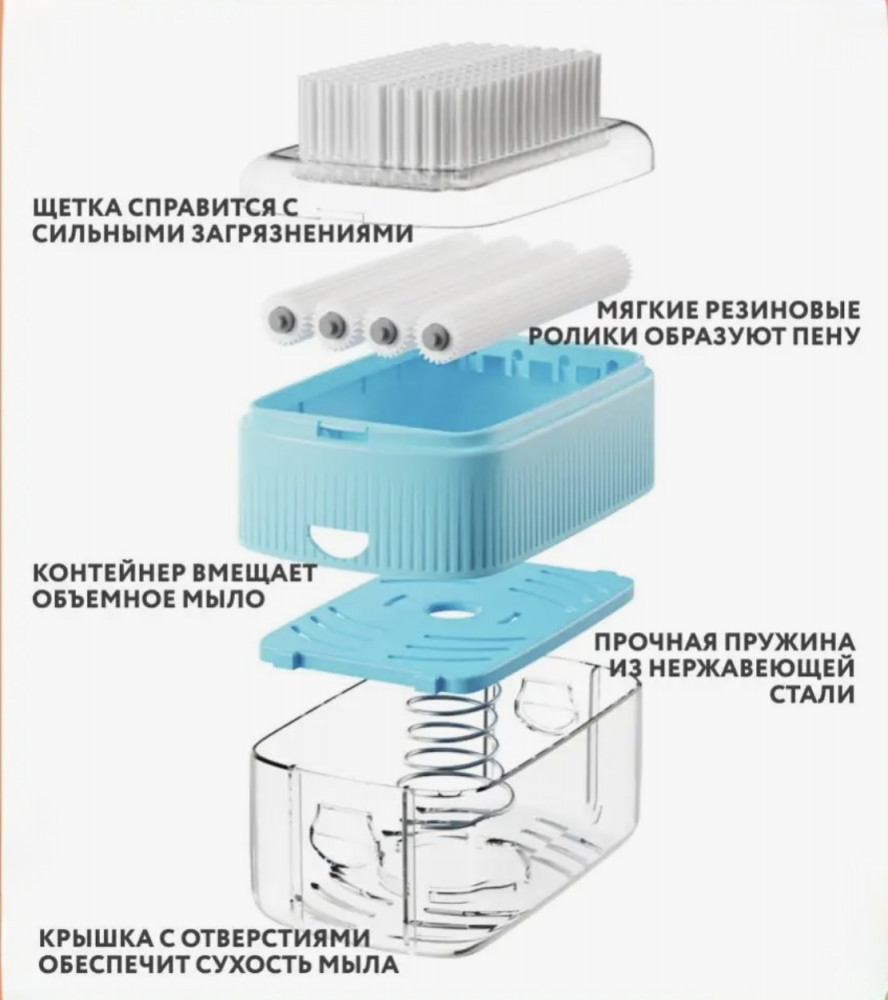 ЩЕТКА СПРАВИТСЯ С СИЛЬНЫМИ ЗАГРЯЗНЕНИЯМИ

МЯГКИЕ РЕЗИНОВЫЕ РОЛИКИ ОБРАЗУЮТ ПЕНУ

КОНТЕЙНЕР ВМЕЩАЕТ ОБЪЕМНОЕ МЫЛО

ПРОЧНАЯ ПРУЖИНА ИЗ НЕРЖАВЕЮЩЕЙ СТАЛИ

КРЫШКА С ОТВЕРСТИЯМИ ОБЕСПЕЧИТ СУХОСТЬ МЫЛА