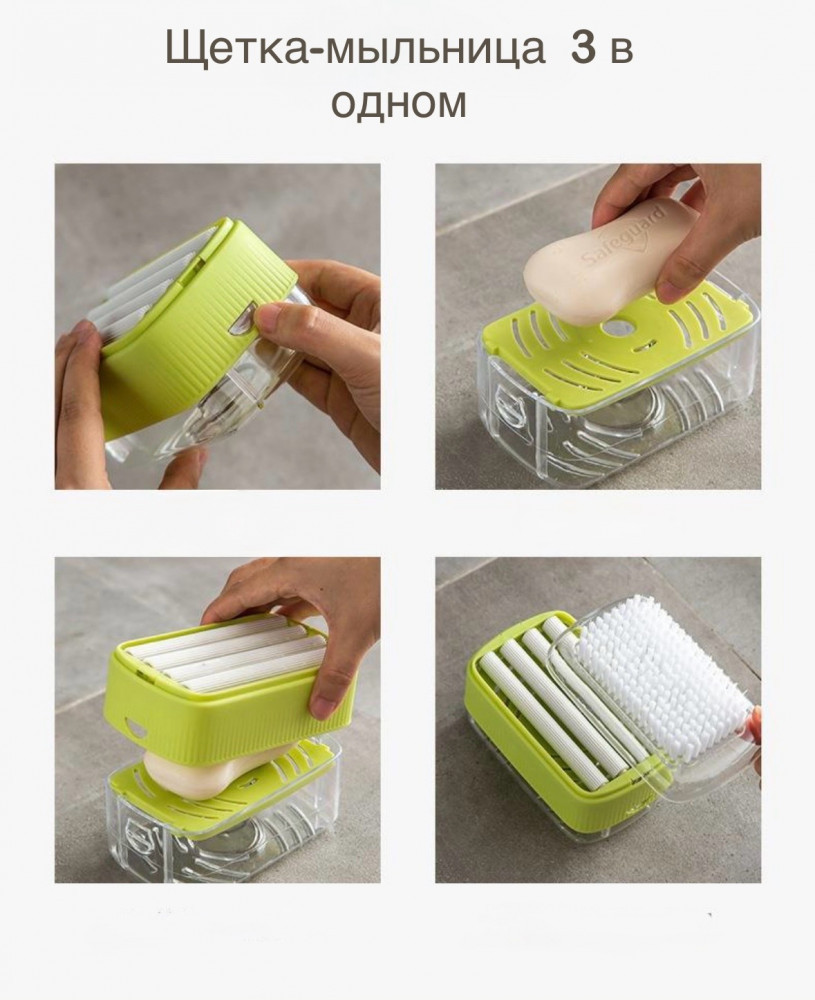 Щетка-мыльница 3 в одном

Safeguard