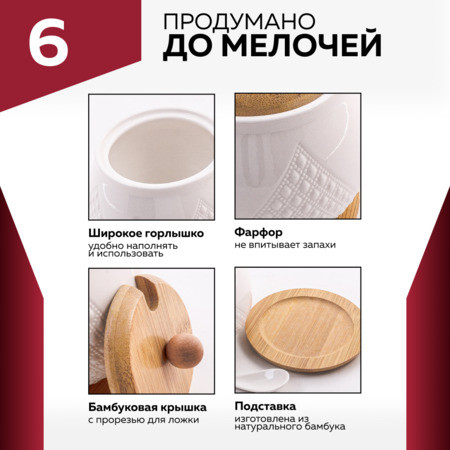 6

ПРОДУМАНО
ДО МЕЛОЧЕЙ

Широкое горлышко
удобно наполнять и использовать

Фарфор
не впитывает запахи

Бамбуковая крышка
с прорезью для ложки

Подставка
изготовлена из натурального бамбука