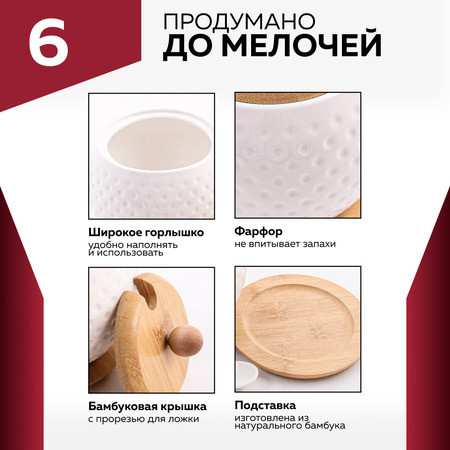 6

ПРОДУМАНО
ДО МЕЛОЧЕЙ

Широкое горлышко
удобно наполнять и использовать

Фарфор
не впитывает запахи

Бамбуковая крышка
с прорезью для ложки

Подставка
изготовлена из натурального бамбука