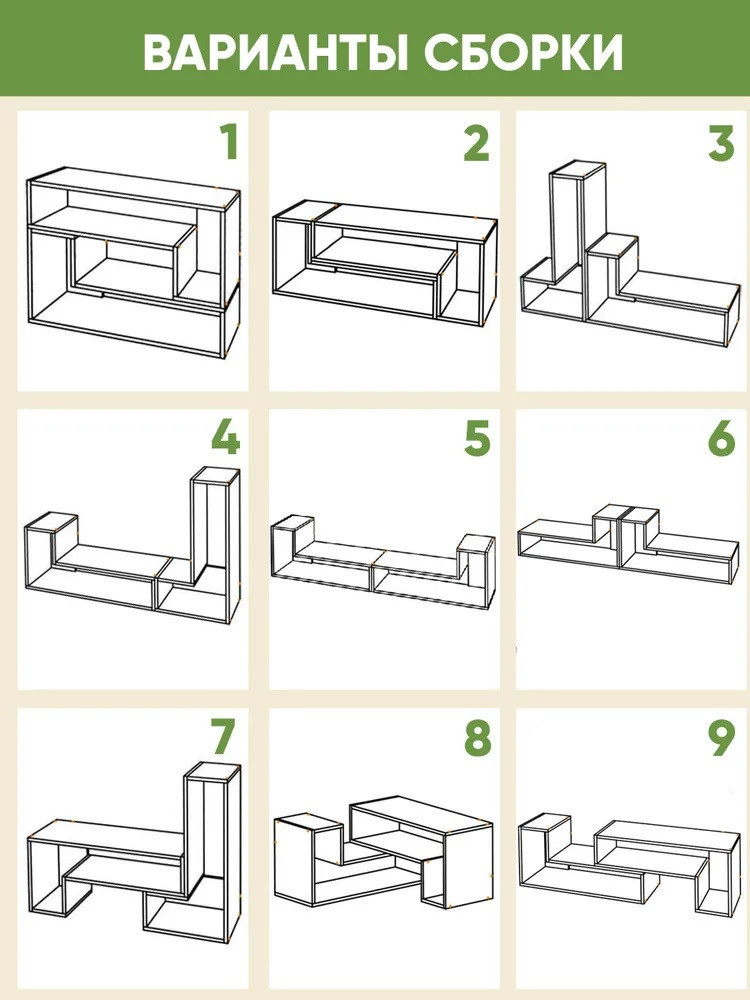 ВАРИАНТЫ СБОРКИ

1

2

3

4

5

6

7

8

9