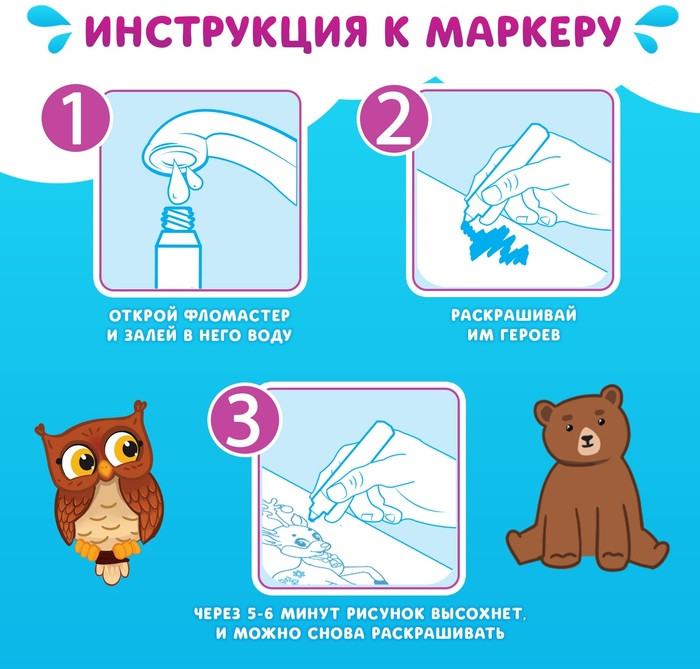 ИНСТРУКЦИЯ К МАРКЕРУ

1

ОТКРОЙ ФЛОМАСТЕР И ЗАЛЕЙ В НЕГО ВОДУ

2

РАСКРАШИВАЙ ИМ ГЕРОЕВ

3

ЧЕРЕЗ 5-6 МИНУТ РИСУНОК ВЫСОХНЕТ, И МОЖНО СНОВА РАСКРАШИВАТЬ