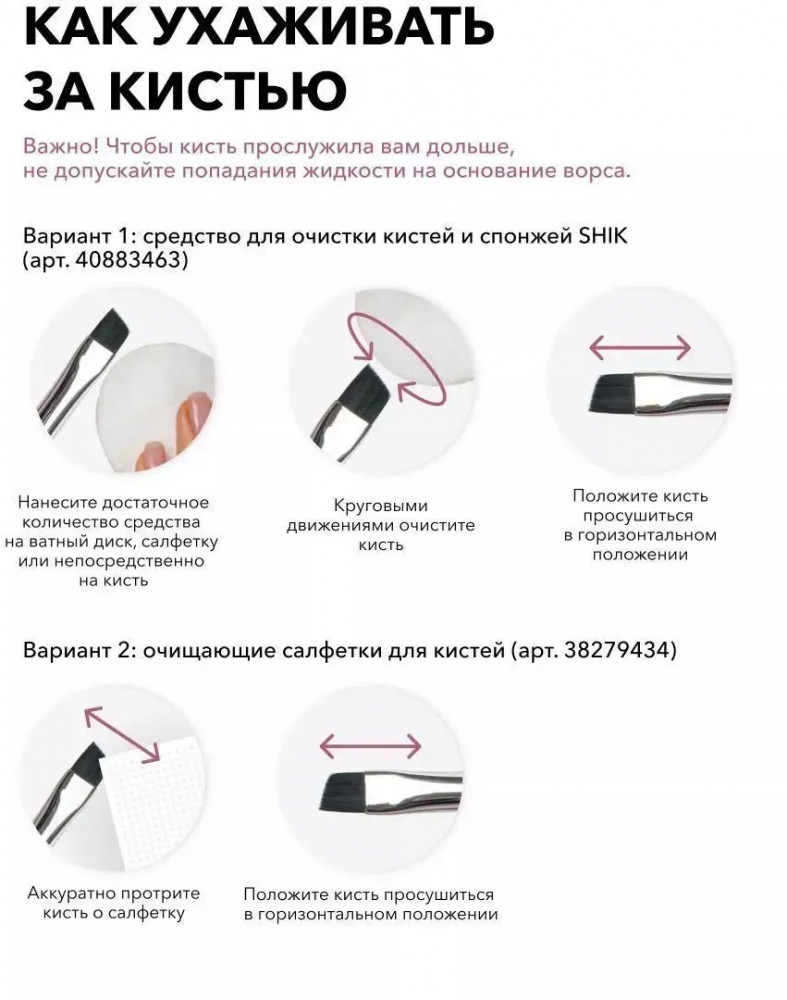 КАК УХАЖИВАТЬ ЗА КИСТЬЮ

Важно! Чтобы кисть прослужила вам дольше, не допускайте попадания жидкости на основание ворса.

Вариант 1: средство для очистки кистей и спонжей SHIK (арт. 40883463)

Нанесите достаточное количество средства на ватный диск, салфетку или непосредственно на кисть

Круговыми движениями очистите кисть

Положите кисть просушиться в горизонтальном положении

Вариант 2: очищающие салфетки для кистей (арт. 38279434)

Аккуратно протрите кисть о салфетку

Положите кисть просушиться в горизонтальном положении