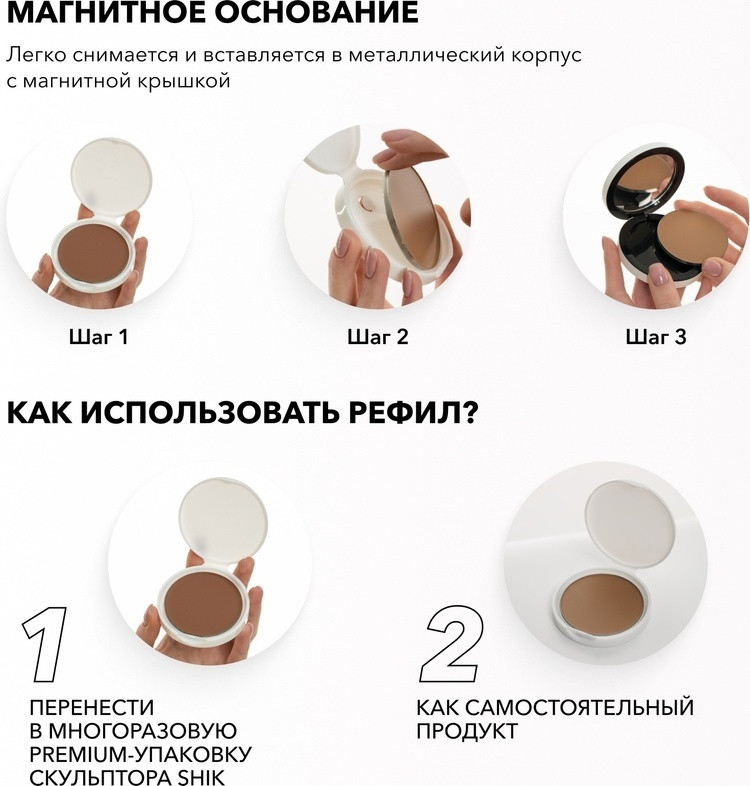 МАГНИТНОЕ ОСНОВАНИЕ

Легко снимается и вставляется в металлический корпус с магнитной крышкой

Шаг 1

Шаг 2

Шаг 3

КАК ИСПОЛЬЗОВАТЬ РЕФИЛ?

1

ПЕРЕНЕСТИ В МНОГОРАЗОВУЮ PREMIUM-УПАКОВКУ СКУЛЬПТОРА SHIK

2

КАК САМОСТОЯТЕЛЬНЫЙ ПРОДУКТ