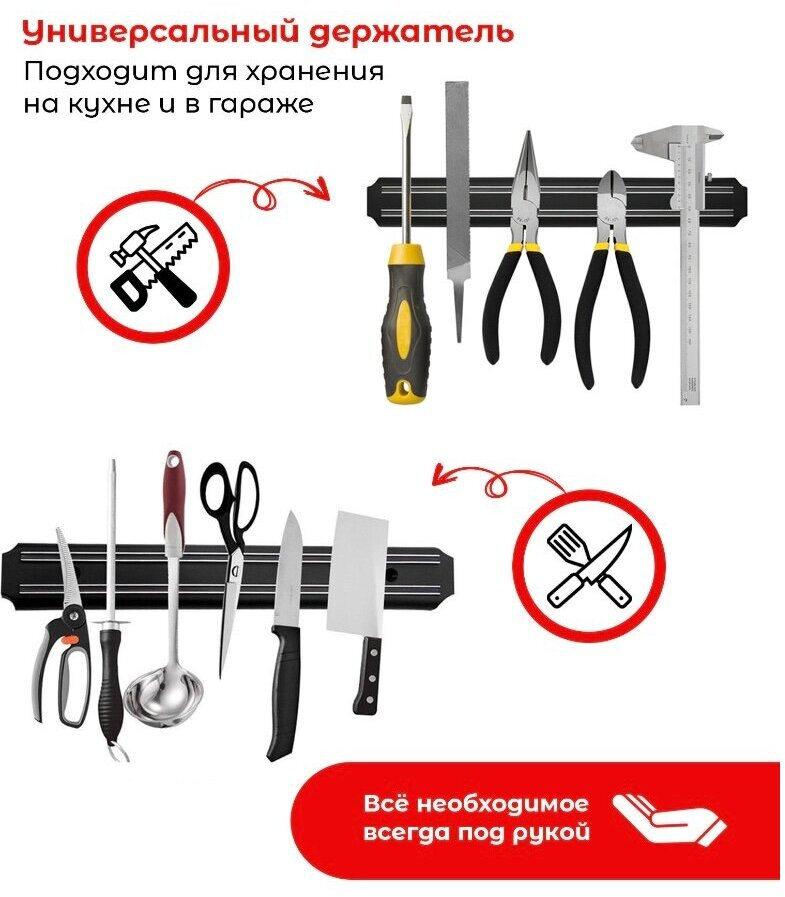 Универсальный держатель

Подходит для хранения на кухне и в гараже

Всё необходимое всегда под рукой