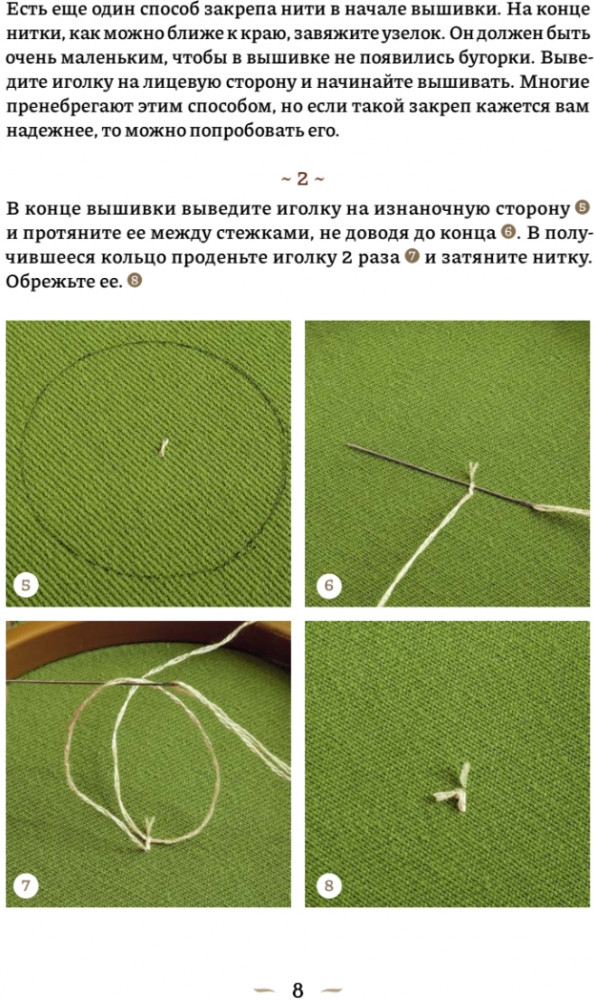 Есть еще один способ закрепа нити в начале вышивки. На конце нитки, как можно ближе к краю, завяжите узелок. Он должен быть очень маленьким, чтобы в вышивке не появились бугорки. Выведите иголку на лицевую сторону и начинайте вышивать. Многие пренебрегают этим способом, но если такой закреп кажется вам надежнее, то можно попробовать его.

~ 2 ~

В конце вышивки выведите иголку на изнаночную сторону 5 и протяните ее между стежками, не доводя до конца 6. В получившееся кольцо проденьте иголку 2 раза 7 и затяните нитку. Обрежьте ее. 8

5

6

7

8

8