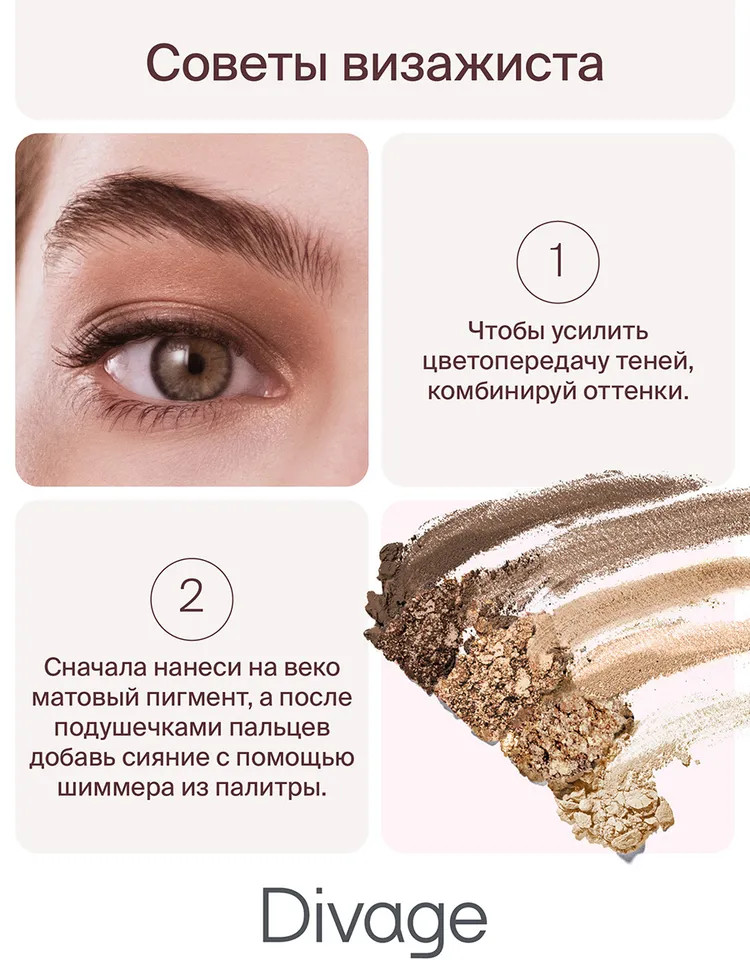 Советы визажиста

1

Чтобы усилить цветопередачу теней, комбинируй оттенки.

2

Сначала нанеси на веко матовый пигмент, а после подушечками пальцев добавь сияние с помощью шиммера из палитры.

Divage