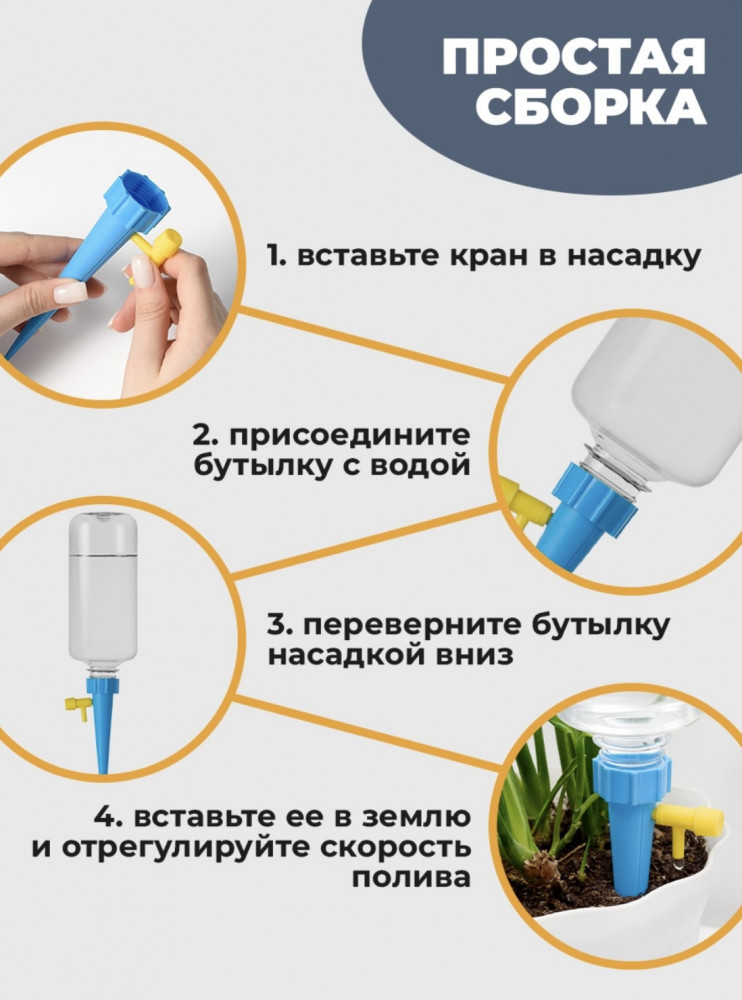 ПРОСТАЯ СБОРКА

1. вставьте кран в насадку

2. присоедините бутылку с водой

3. переверните бутылку насадкой вниз

4. вставьте ее в землю и отрегулируйте скорость полива