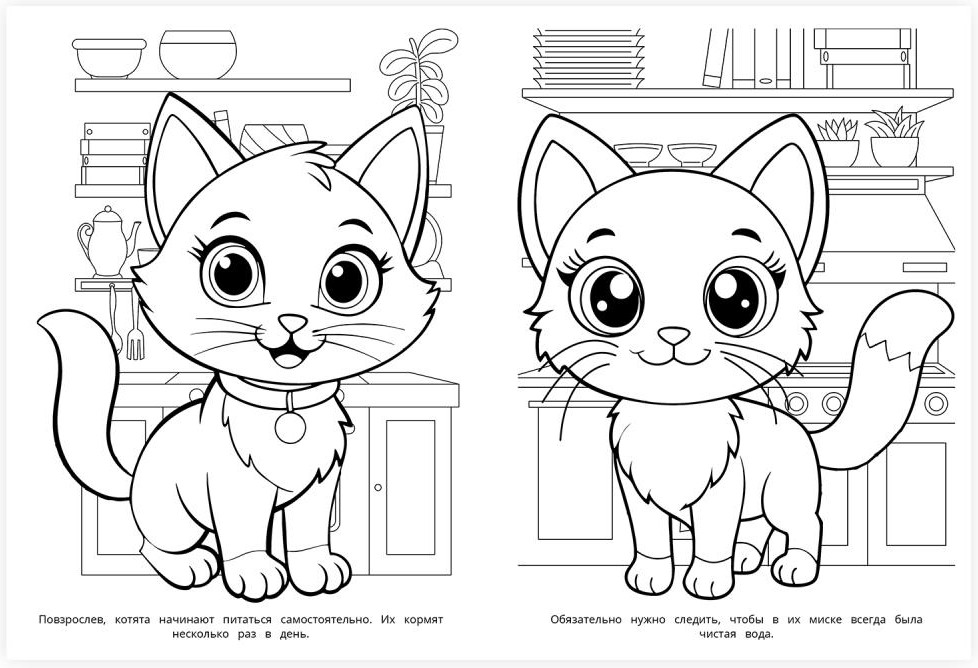 Повзрослев, котята начинают питаться самостоятельно. Их кормят несколько раз в день.

Обязательно нужно следить, чтобы в их миске всегда была чистая вода.