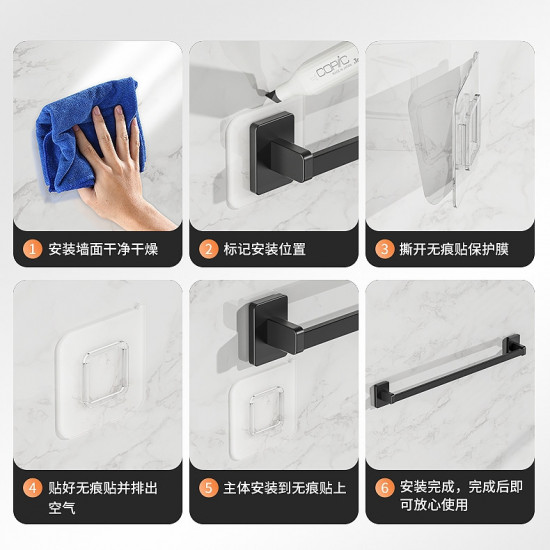 COPIC

1 安装墙面干净干燥

2 标记安装位置

3 撕开无痕贴保护膜

4 贴好无痕贴并排出空气

5 主体安装到无痕贴上

6 安装完成，完成后即可放心使用