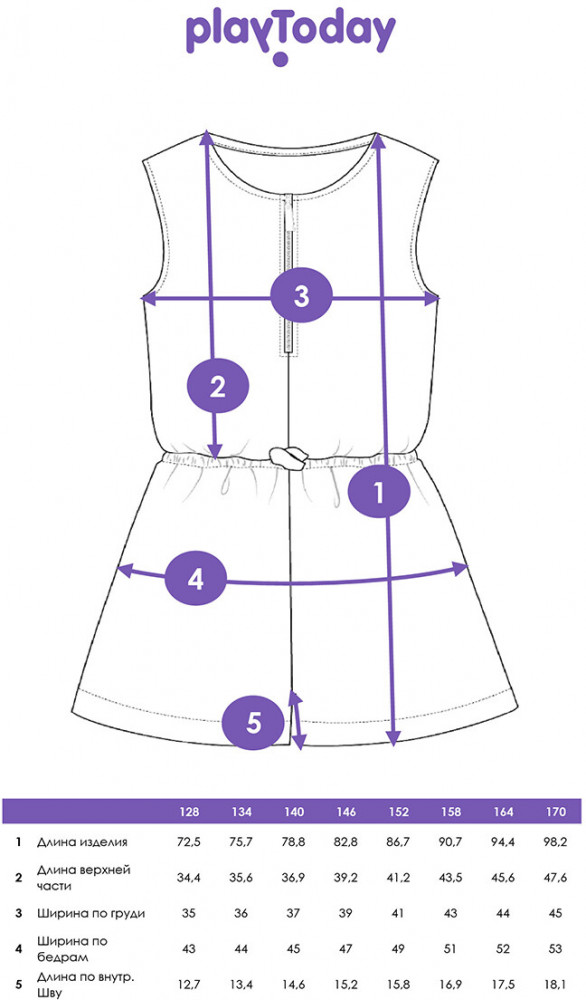 playToday

3
2
1
4
5

| | | 128 | 134 | 140 | 146 | 152 | 158 | 164 | 170 |
|---|---|---|---|---|---|---|---|---|---|
| 1 | Длина изделия | 72,5 | 75,7 | 78,8 | 82,8 | 86,7 | 90,7 | 94,4 | 98,2 |
| 2 | Длина верхней части | 34,4 | 35,6 | 36,9 | 39,2 | 41,2 | 43,5 | 45,6 | 47,6 |
| 3 | Ширина по груди | 35 | 36 | 37 | 39 | 41 | 43 | 44 | 45 |
| 4 | Ширина по бедрам | 43 | 44 | 45 | 47 | 49 | 51 | 52 | 53 |
| 5 | Длина по внутр. Шву | 12,7 | 13,4 | 14,6 | 15,2 | 15,8 | 16,9 | 17,5 | 18,1 |