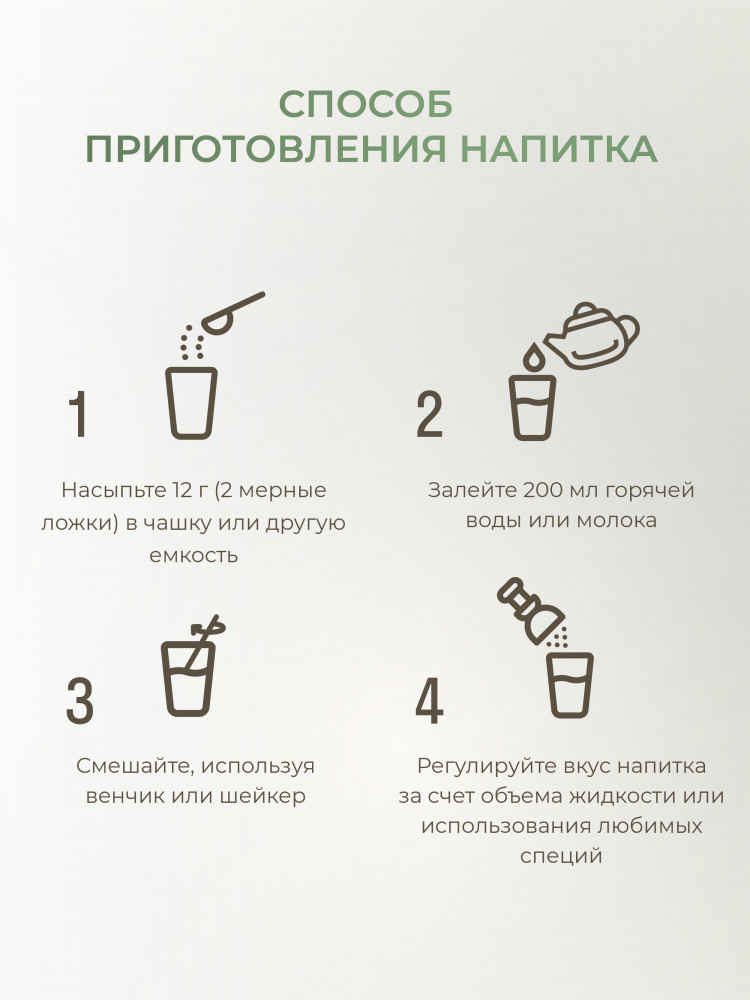 СПОСОБ
ПРИГОТОВЛЕНИЯ НАПИТКА

1

Насыпьте 12 г (2 мерные ложки) в чашку или другую емкость

2

Залейте 200 мл горячей воды или молока

3

Смешайте, используя венчик или шейкер

4

Регулируйте вкус напитка за счет объема жидкости или использования любимых специй