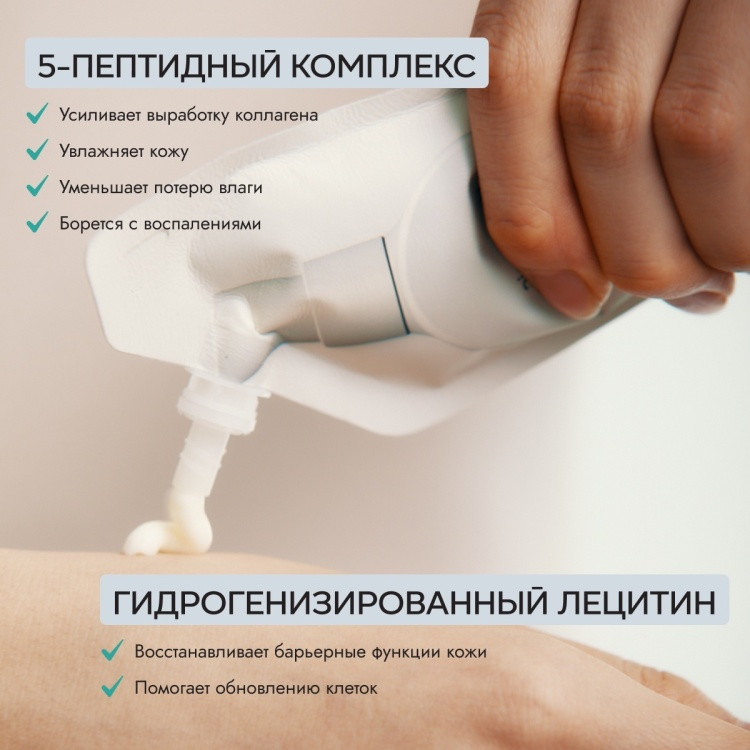 5-ПЕПТИДНЫЙ КОМПЛЕКС

Усиливает выработку коллагена

Увлажняет кожу

Уменьшает потерю влаги

Борется с воспалениями

ГИДРОГЕНИЗИРОВАННЫЙ ЛЕЦИТИН

Восстанавливает барьерные функции кожи

Помогает обновлению клеток