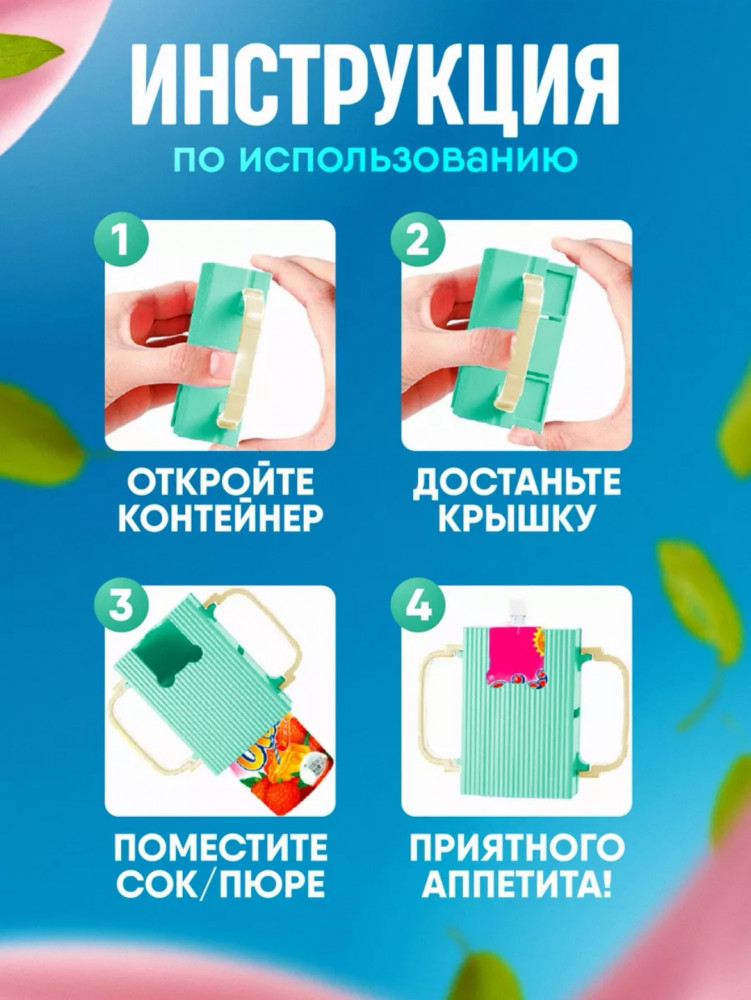 ИНСТРУКЦИЯ
по использованию

1

ОТКРОЙТЕ КОНТЕЙНЕР

2

ДОСТАНЬТЕ КРЫШКУ

3

ПОМЕСТИТЕ СОК/ПЮРЕ

4

ПРИЯТНОГО АППЕТИТА!