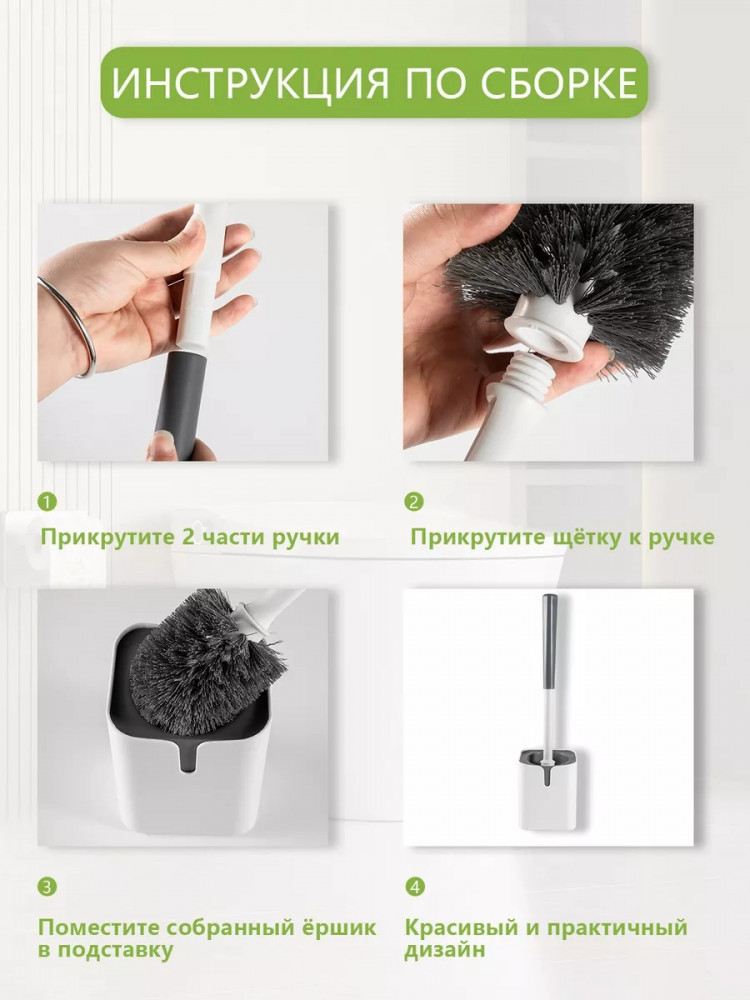 ИНСТРУКЦИЯ ПО СБОРКЕ

1
Прикрутите 2 части ручки

2
Прикрутите щётку к ручке

3
Поместите собранный ёршик в подставку

4
Красивый и практичный дизайн