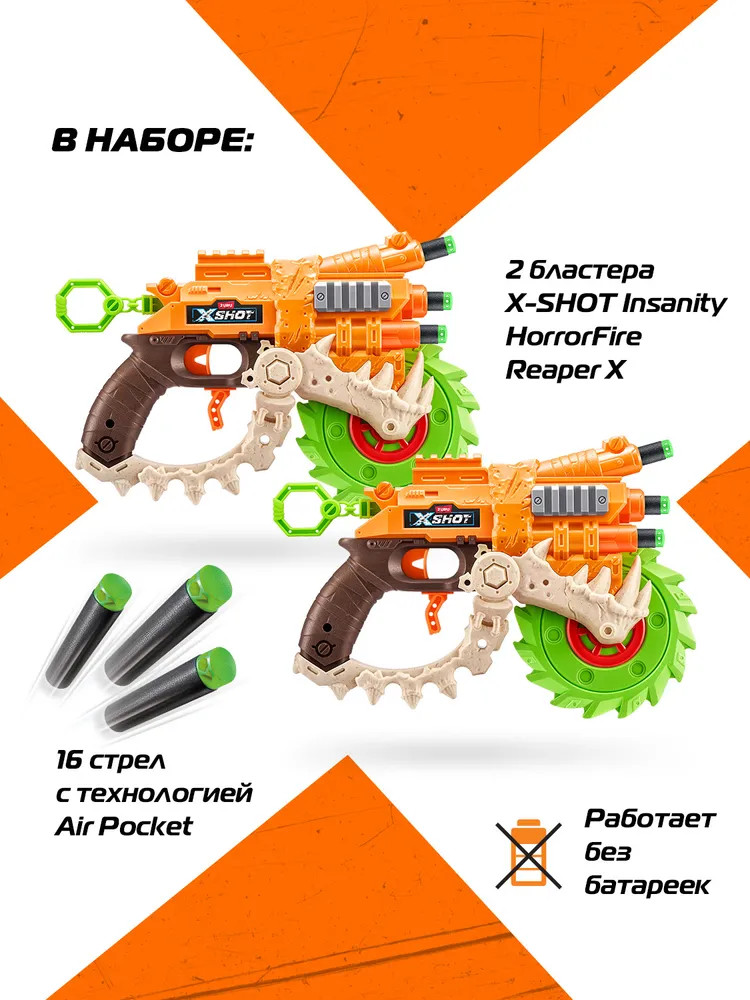 В НАБОРЕ:

2 бластера X-SHOT Insanity HorrorFire Reaper X

ZURU X SHOT

ZURU X SHOT

16 стрел с технологией Air Pocket

Работает без батареек