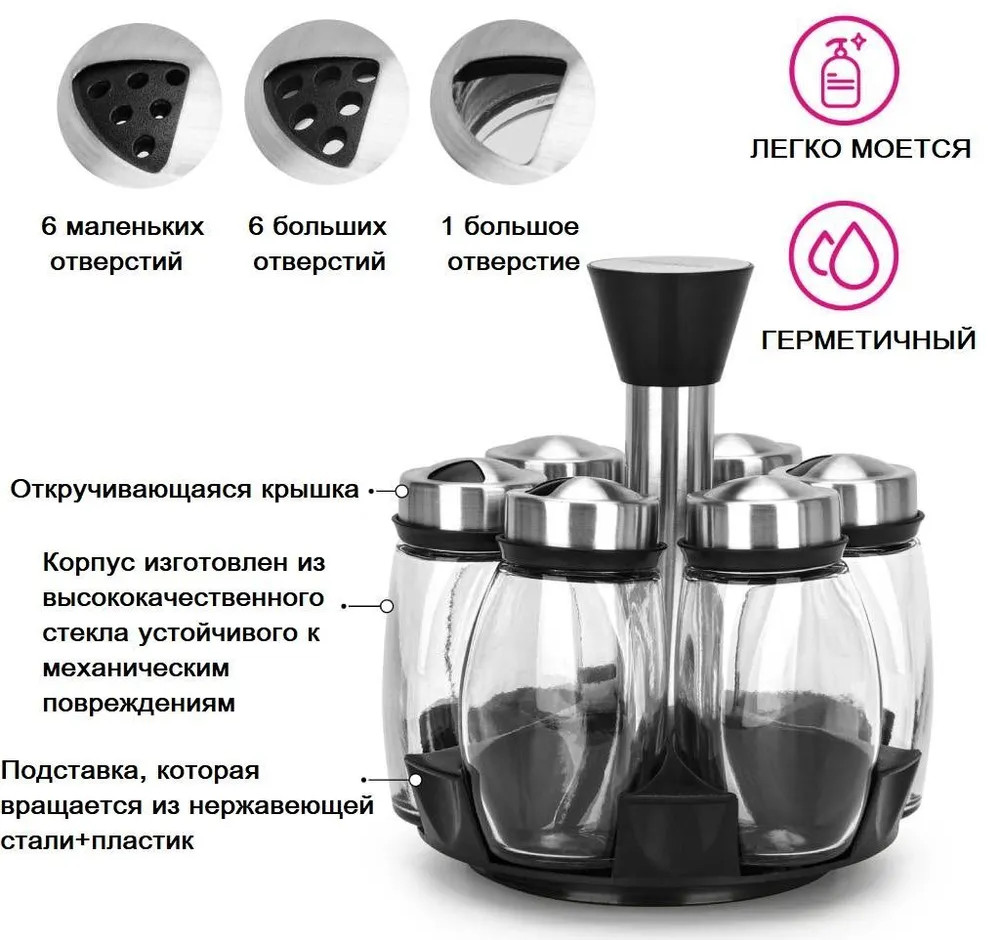 6 маленьких отверстий

6 больших отверстий

1 большое отверстие

ЛЕГКО МОЕТСЯ

ГЕРМЕТИЧНЫЙ

Откручивающаяся крышка

Корпус изготовлен из высококачественного стекла устойчивого к механическим повреждениям

Подставка, которая вращается из нержавеющей стали+пластик