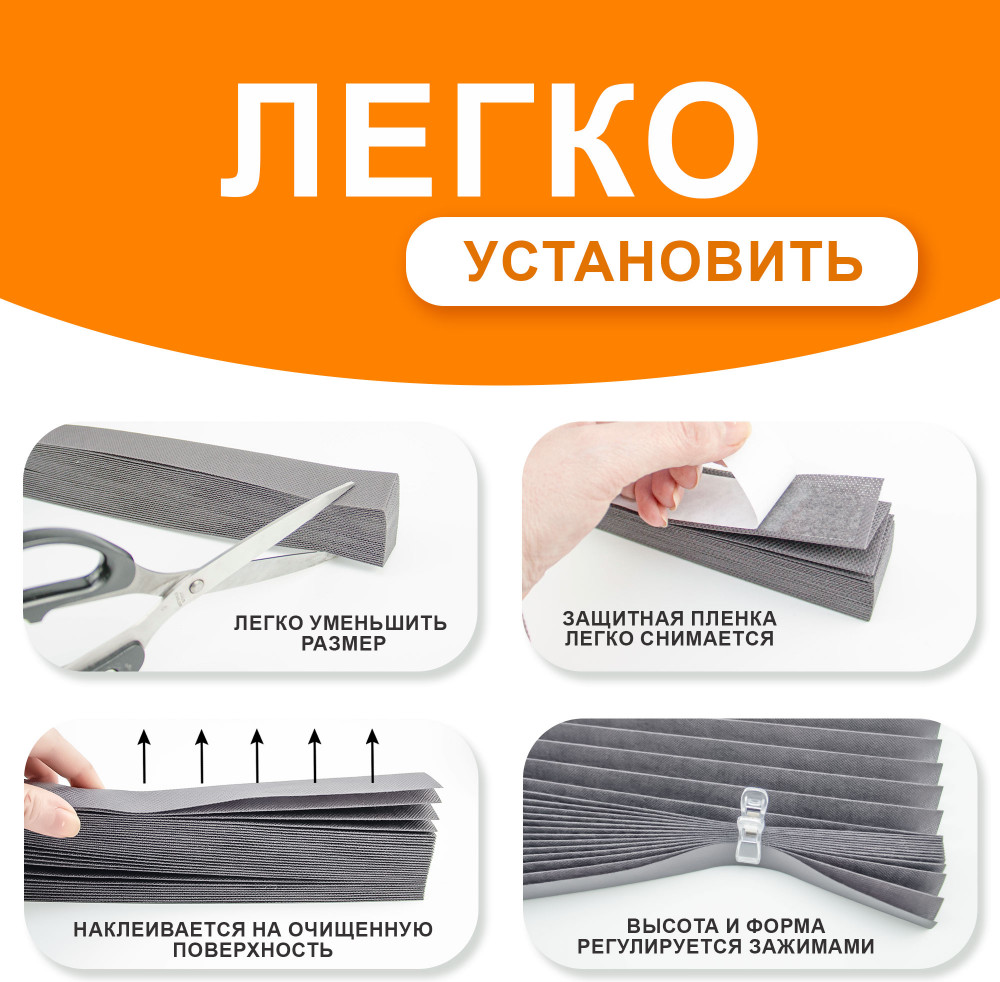 ЛЕГКО
УСТАНОВИТЬ

ЛЕГКО УМЕНЬШИТЬ РАЗМЕР

ЗАЩИТНАЯ ПЛЕНКА ЛЕГКО СНИМАЕТСЯ

НАКЛЕИВАЕТСЯ НА ОЧИЩЕННУЮ ПОВЕРХНОСТЬ

ВЫСОТА И ФОРМА РЕГУЛИРУЕТСЯ ЗАЖИМАМИ