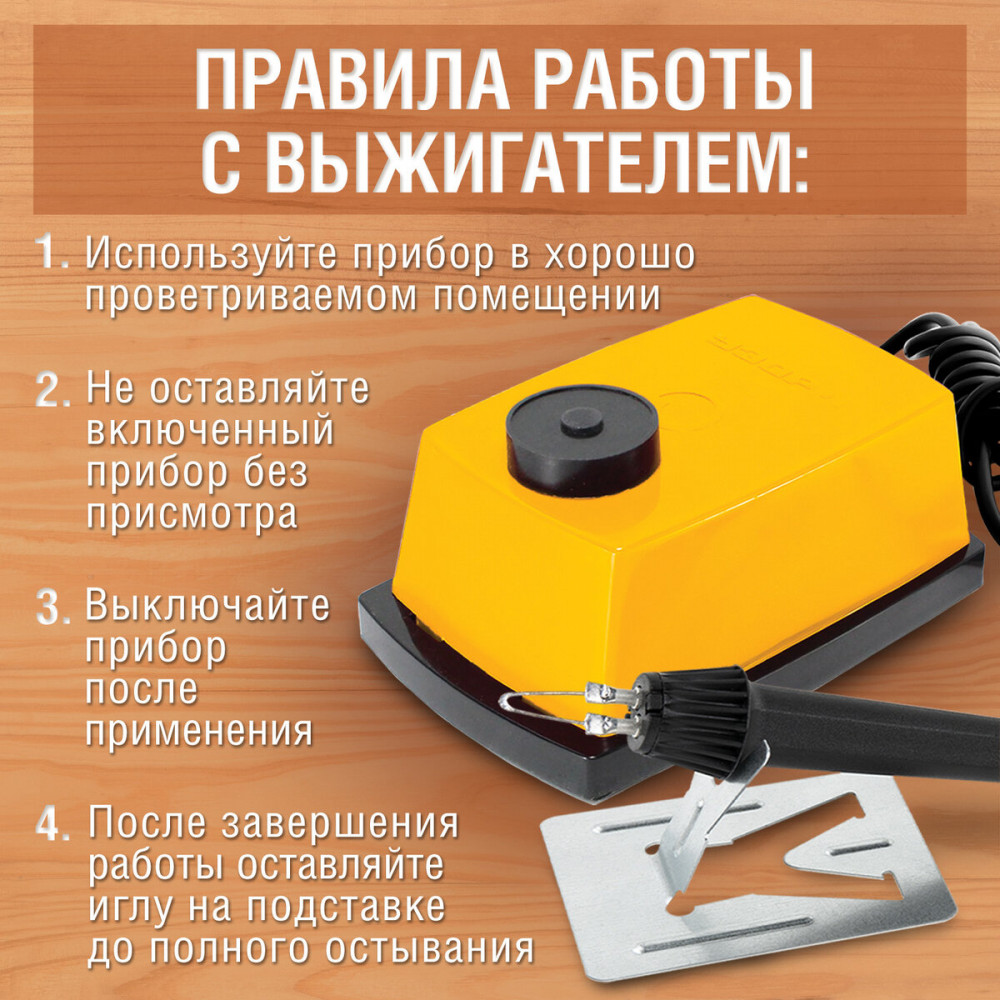 ПРАВИЛА РАБОТЫ С ВЫЖИГАТЕЛЕМ:

1. Используйте прибор в хорошо проветриваемом помещении

2. Не оставляйте включенный прибор без присмотра

3. Выключайте прибор после применения

4. После завершения работы оставляйте иглу на подставке до полного остывания