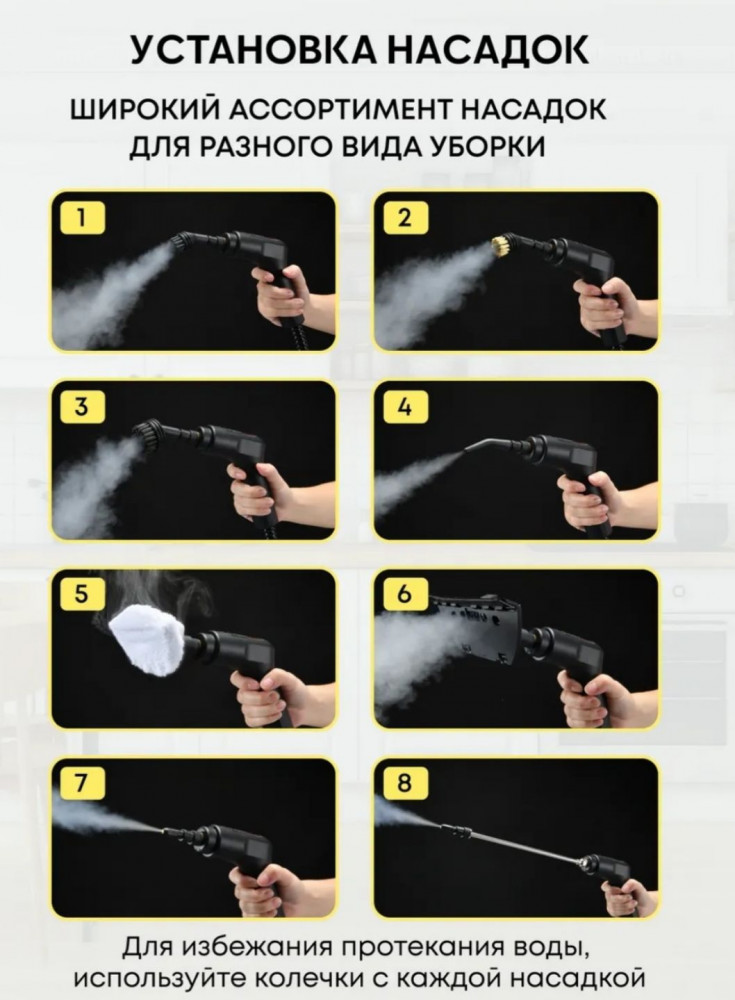 УСТАНОВКА НАСАДОК

ШИРОКИЙ АССОРТИМЕНТ НАСАДОК ДЛЯ РАЗНОГО ВИДА УБОРКИ

1

2

3

4

5

6

7

8

Для избежания протекания воды, используйте колечки с каждой насадкой