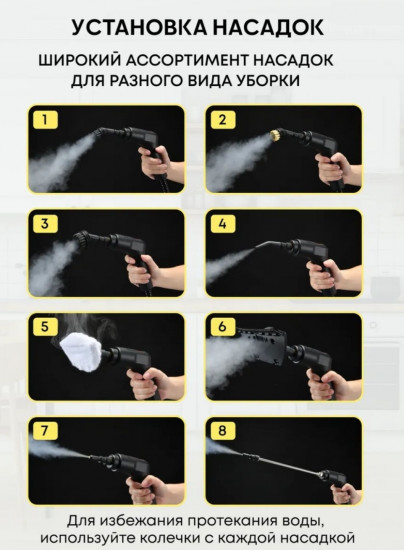 УСТАНОВКА НАСАДОК

ШИРОКИЙ АССОРТИМЕНТ НАСАДОК ДЛЯ РАЗНОГО ВИДА УБОРКИ

1

2

3

4

5

6

7

8

Для избежания протекания воды, используйте колечки с каждой насадкой