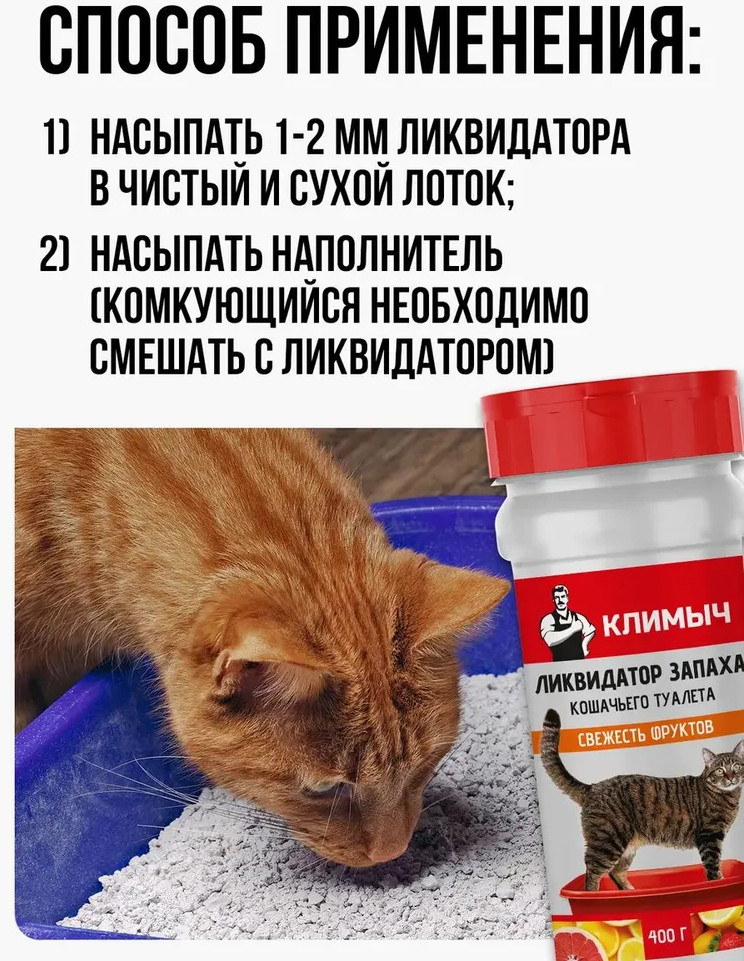 СПОСОБ ПРИМЕНЕНИЯ:

1) НАСЫПАТЬ 1-2 ММ ЛИКВИДАТОРА В ЧИСТЫЙ И СУХОЙ ЛОТОК;

2) НАСЫПАТЬ НАПОЛНИТЕЛЬ (КОМКУЮЩИЙСЯ НЕОБХОДИМО СМЕШАТЬ С ЛИКВИДАТОРОМ)

КЛИМЫЧ

ЛИКВИДАТОР ЗАПАХА

КОШАЧЬЕГО ТУАЛЕТА

СВЕЖЕСТЬ ФРУКТОВ

400 Г