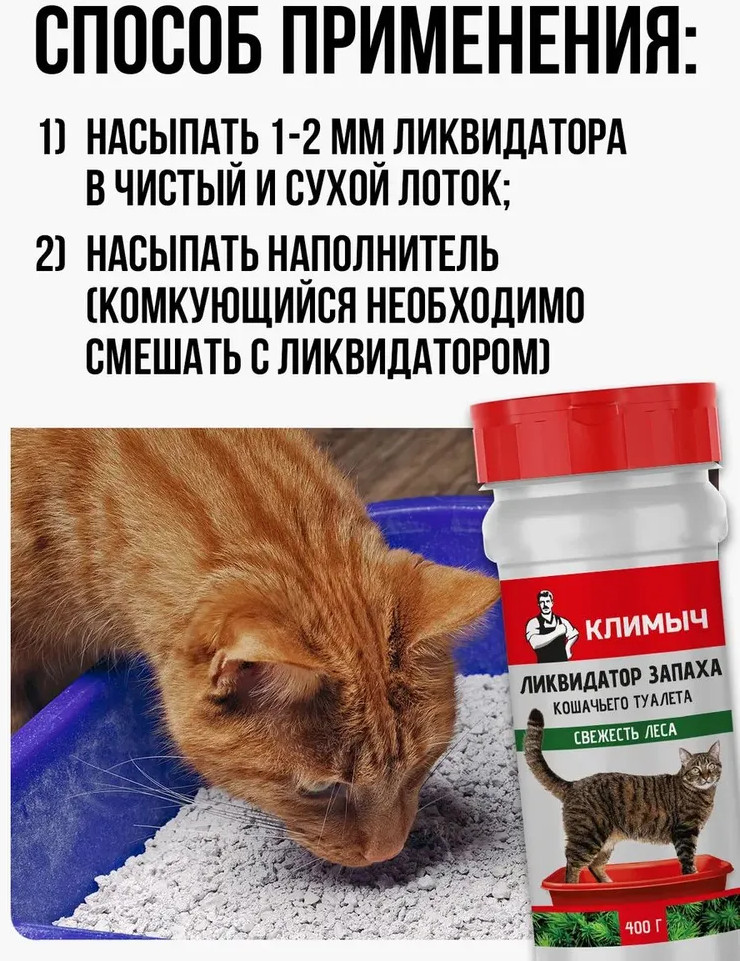 СПОСОБ ПРИМЕНЕНИЯ:

1) НАСЫПАТЬ 1-2 ММ ЛИКВИДАТОРА В ЧИСТЫЙ И СУХОЙ ЛОТОК;

2) НАСЫПАТЬ НАПОЛНИТЕЛЬ (КОМКУЮЩИЙСЯ НЕОБХОДИМО СМЕШАТЬ С ЛИКВИДАТОРОМ)

КЛИМЫЧ

ЛИКВИДАТОР ЗАПАХА
КОШАЧЬЕГО ТУАЛЕТА

СВЕЖЕСТЬ ЛЕСА

400 Г