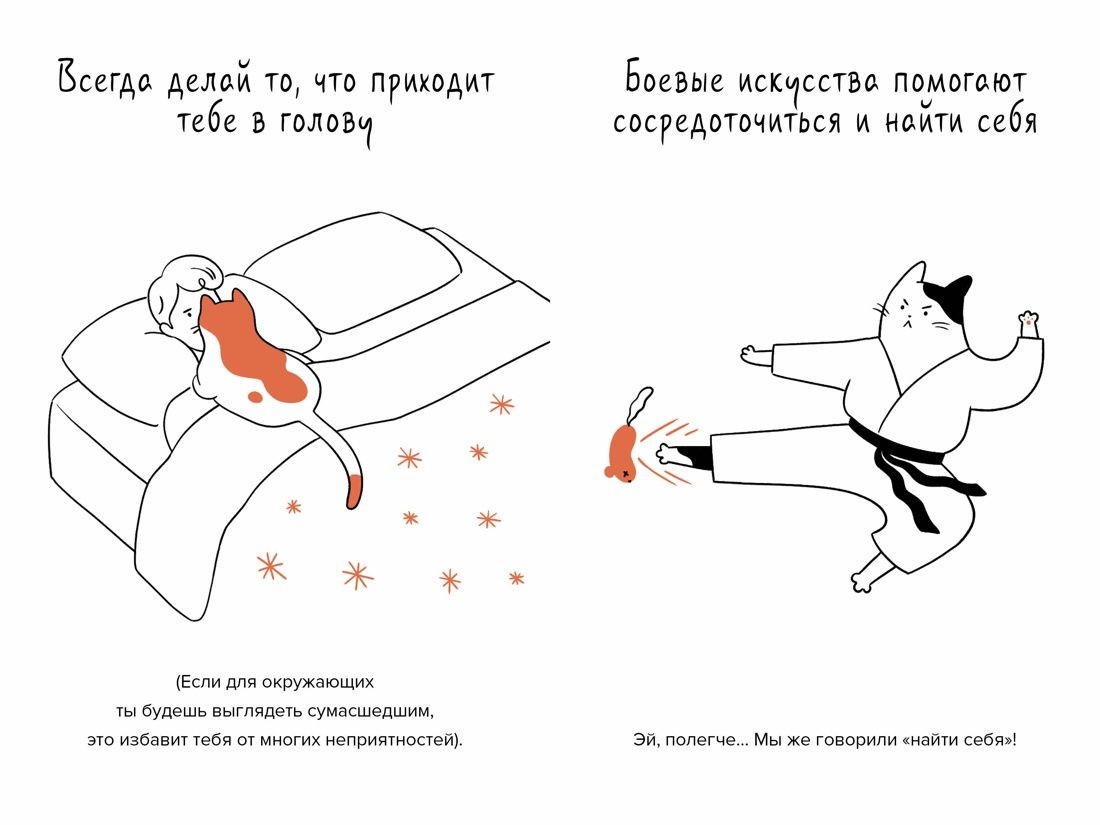 Всегда делай то, что приходит тебе в голову

(Если для окружающих ты будешь выглядеть сумасшедшим, это избавит тебя от многих неприятностей).

Боевые искусства помогают сосредоточиться и найти себя

Эй, полегче... Мы же говорили «найти себя»!