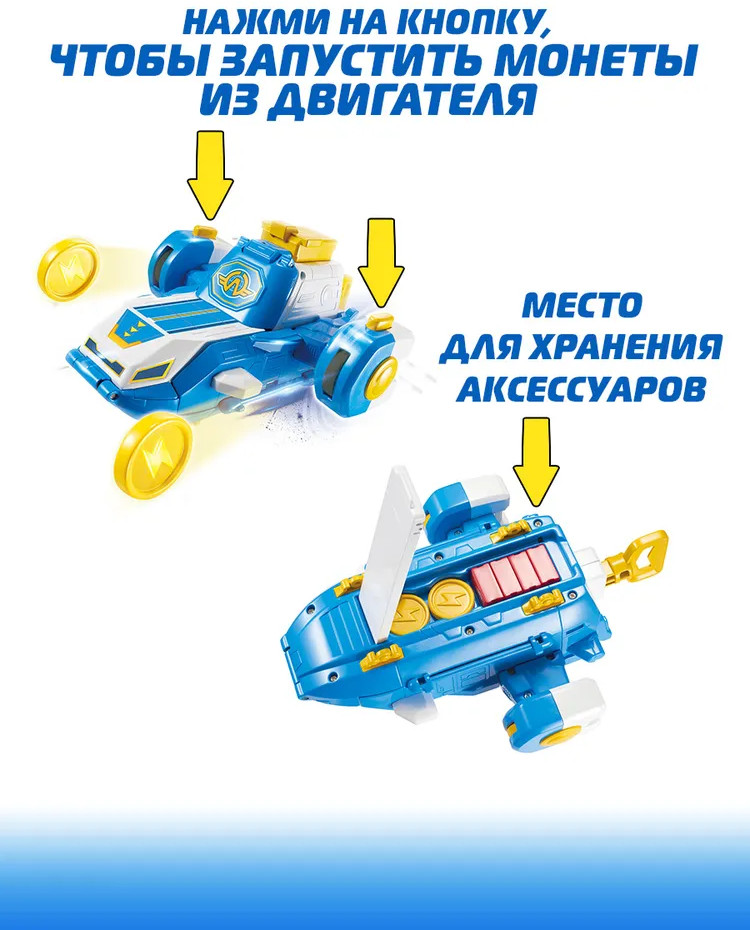 НАЖМИ НА КНОПКУ, ЧТОБЫ ЗАПУСТИТЬ МОНЕТЫ ИЗ ДВИГАТЕЛЯ

МЕСТО ДЛЯ ХРАНЕНИЯ АКСЕССУАРОВ