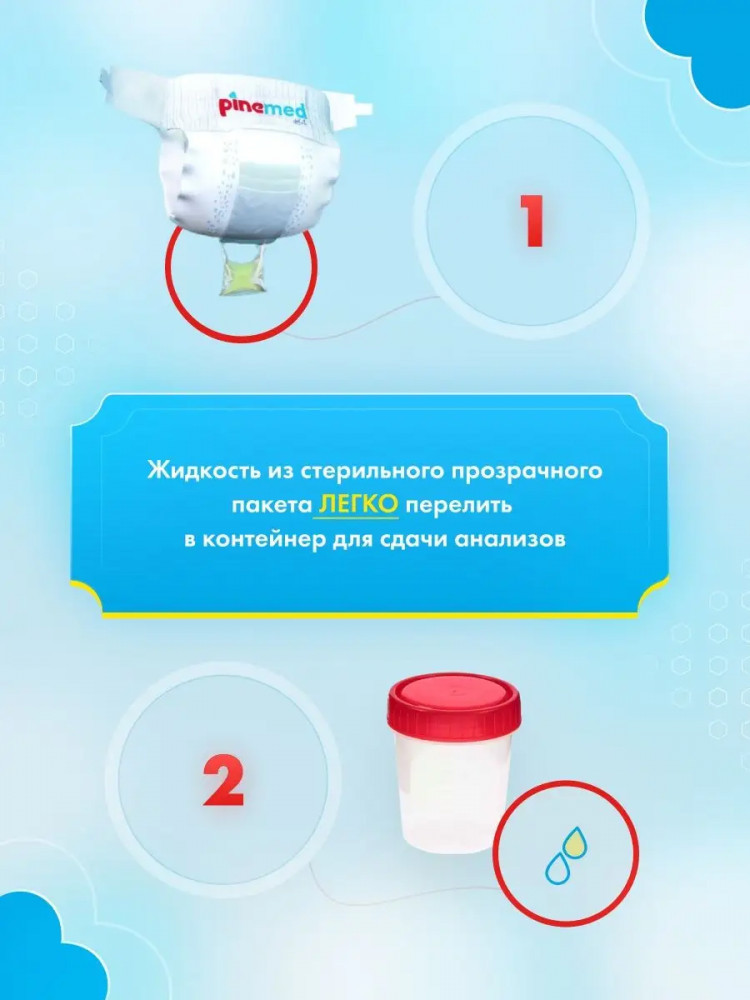 pinemed

1

Жидкость из стерильного прозрачного пакета ЛЕГКО перелить в контейнер для сдачи анализов

2