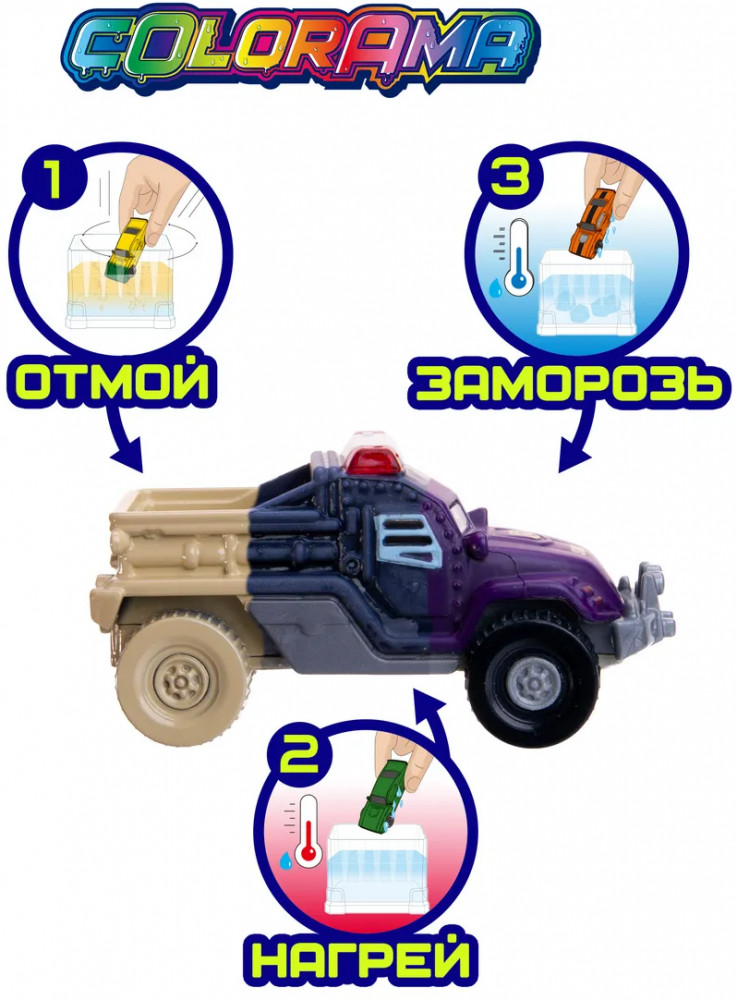 COLORAMA

1

ОТМОЙ

3

ЗАМОРОЗЬ

2

НАГРЕЙ