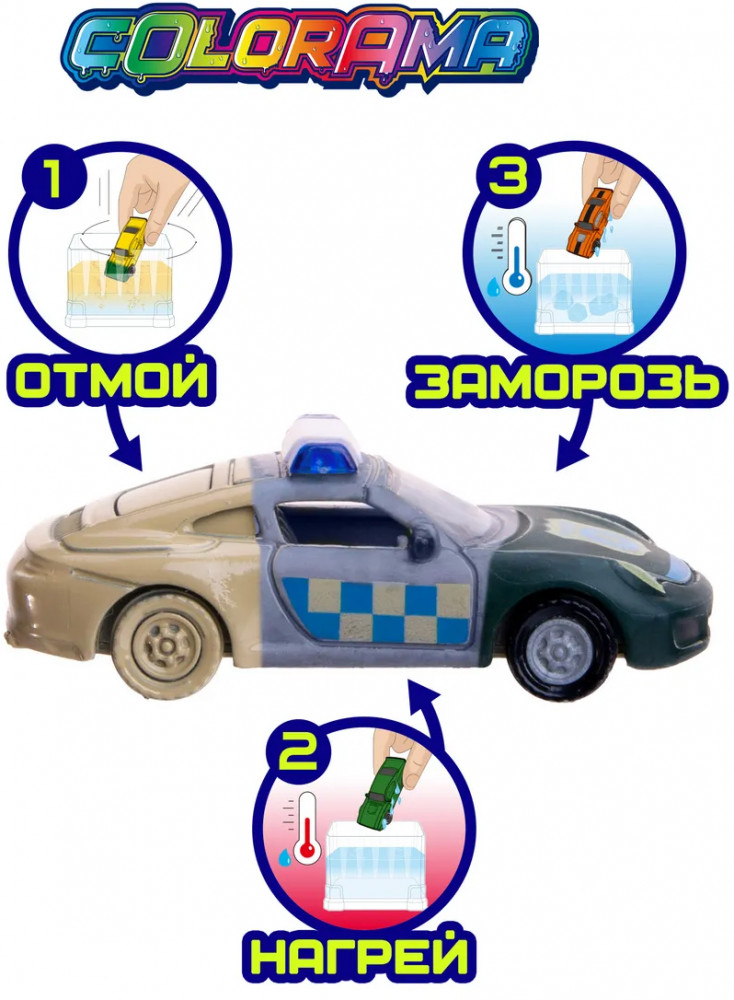 COLORAMA

1

ОТМОЙ

3

ЗАМОРОЗЬ

2

НАГРЕЙ