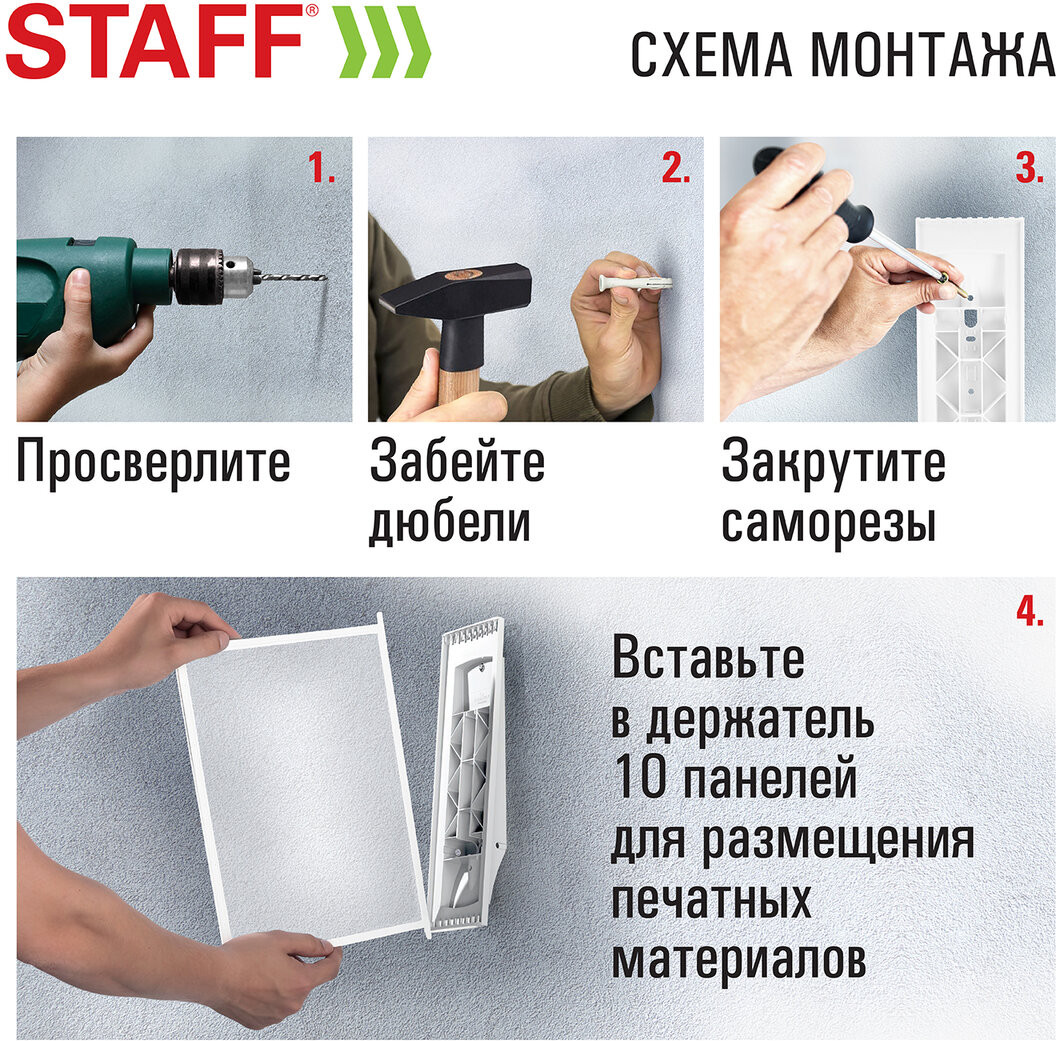 STAFF®

СХЕМА МОНТАЖА

1.

Просверлите

2.

Забейте дюбели

3.

Закрутите саморезы

4.

Вставьте в держатель 10 панелей для размещения печатных материалов