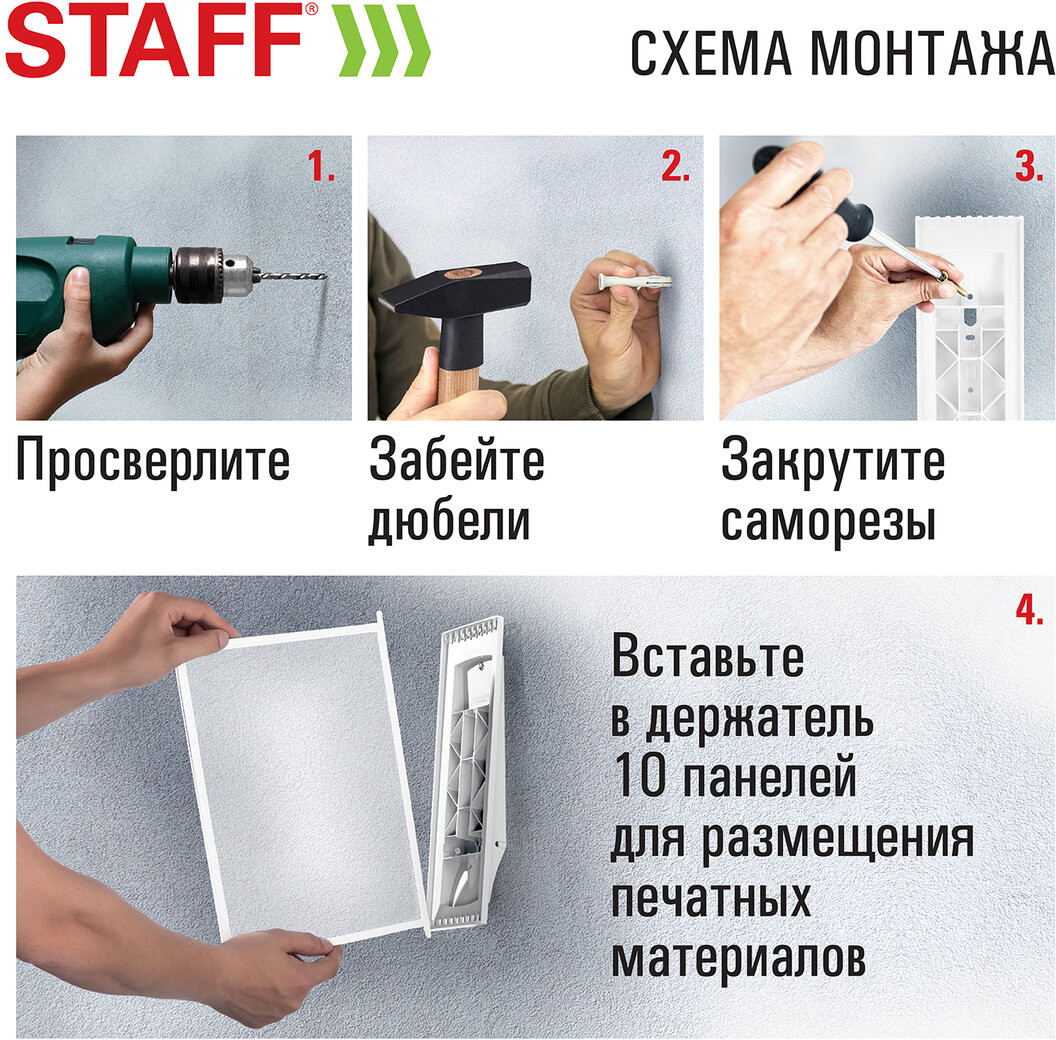 STAFF®

СХЕМА МОНТАЖА

1.

Просверлите

2.

Забейте дюбели

3.

Закрутите саморезы

4.

Вставьте в держатель 10 панелей для размещения печатных материалов