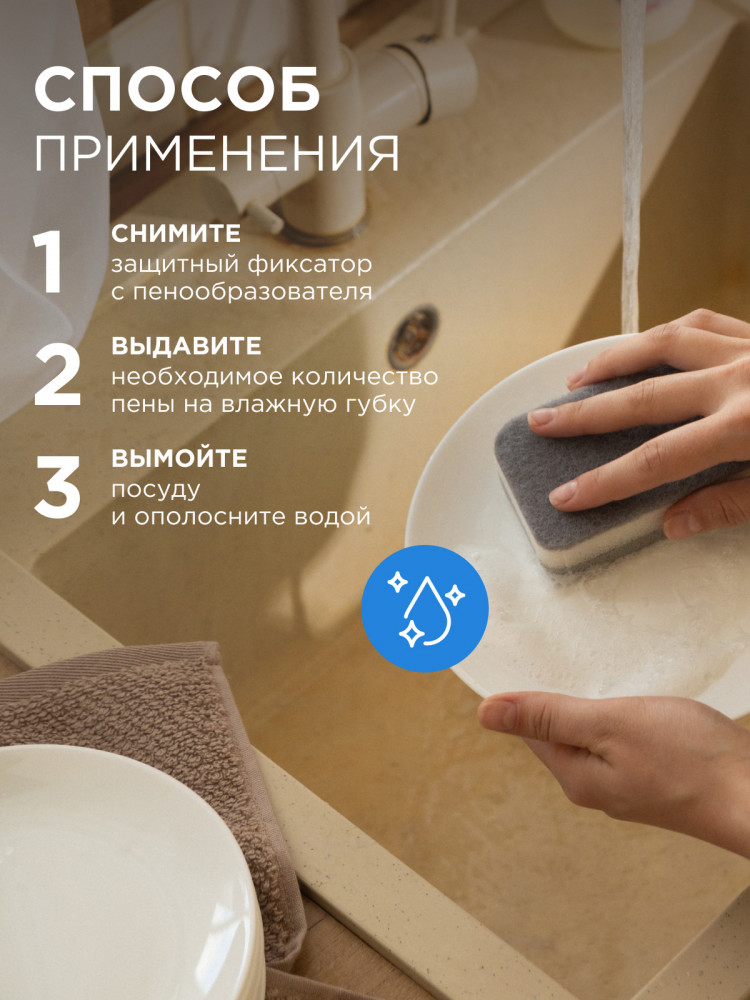 СПОСОБ
ПРИМЕНЕНИЯ

1 СНИМИТЕ
защитный фиксатор с пенообразователя

2 ВЫДАВИТЕ
необходимое количество пены на влажную губку

3 ВЫМОЙТЕ
посуду и ополосните водой