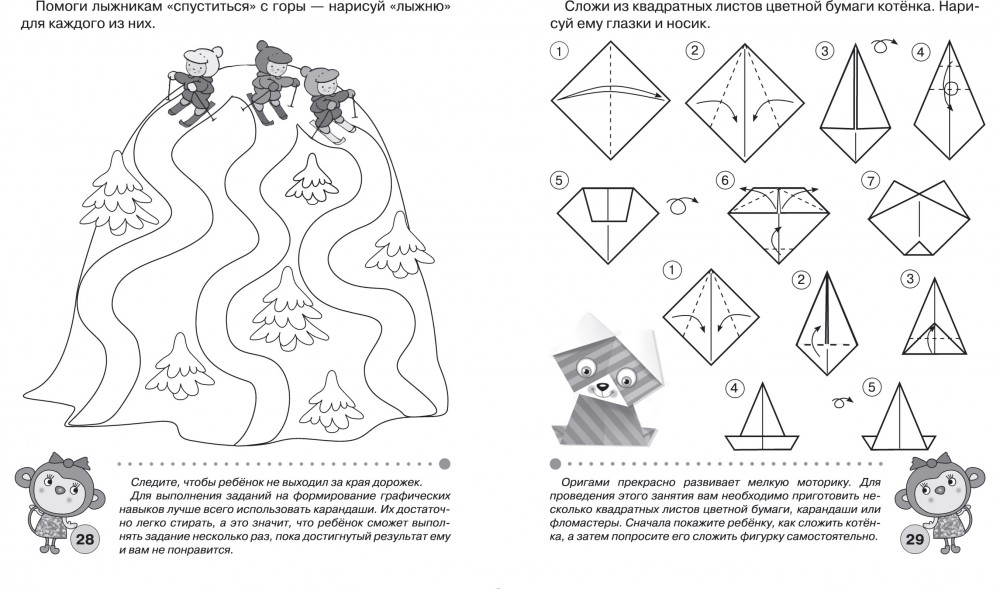 Помоги лыжникам «спуститься» с горы — нарисуй «лыжню» для каждого из них.

Следите, чтобы ребёнок не выходил за края дорожек.

Для выполнения заданий на формирование графических навыков лучше всего использовать карандаши. Их достаточно легко стирать, а это значит, что ребёнок сможет выполнять задание несколько раз, пока достигнутый результат ему и вам не понравится.

28

Сложи из квадратных листов цветной бумаги котёнка. Нарисуй ему глазки и носик.

1

2

3

4

5

6

7

1

2

3

4

5

Оригами прекрасно развивает мелкую моторику. Для проведения этого занятия вам необходимо приготовить несколько квадратных листов цветной бумаги, карандаши или фломастеры. Сначала покажите ребёнку, как сложить котёнка, а затем попросите его сложить фигурку самостоятельно.

29